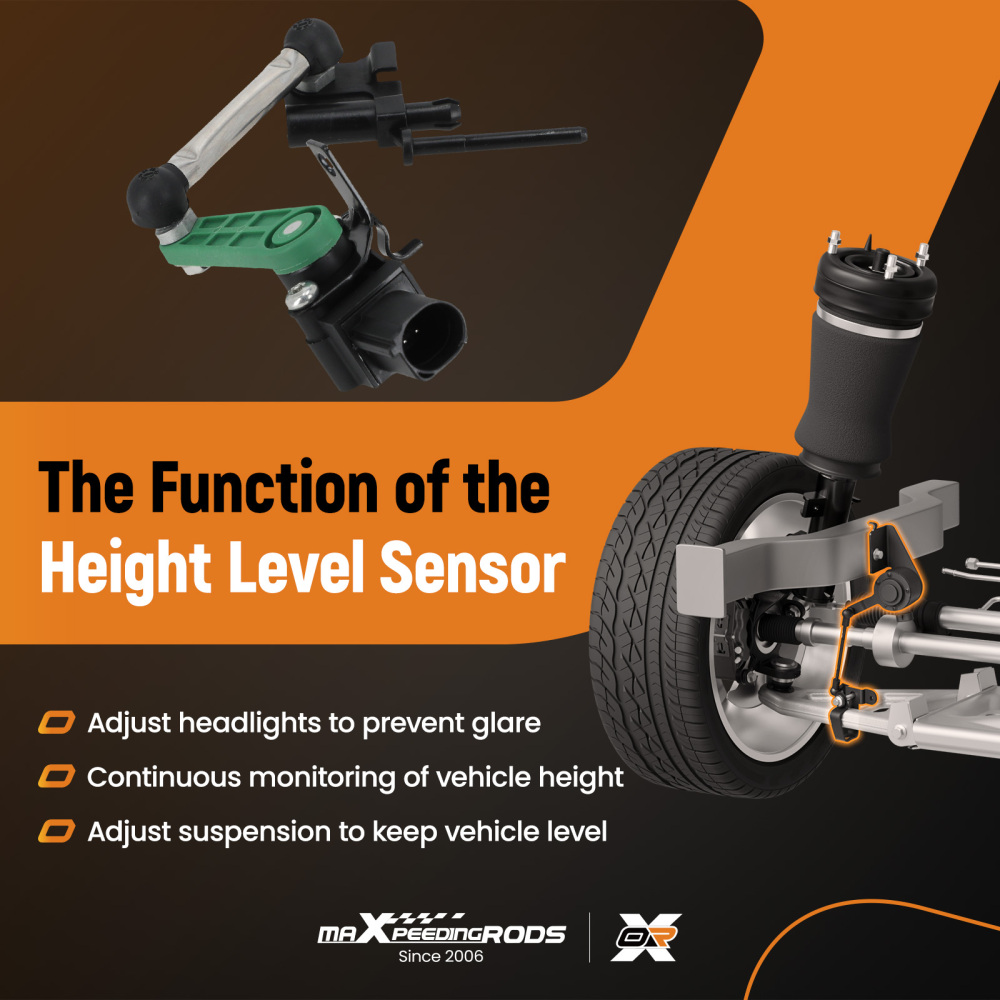 The Function of the Height Level Sensor

Adjust headlights to prevent glare

Continuous monitoring of vehicle height

Adjust suspension to keep vehicle level

maXpeedingRODS
Since 2006

OR