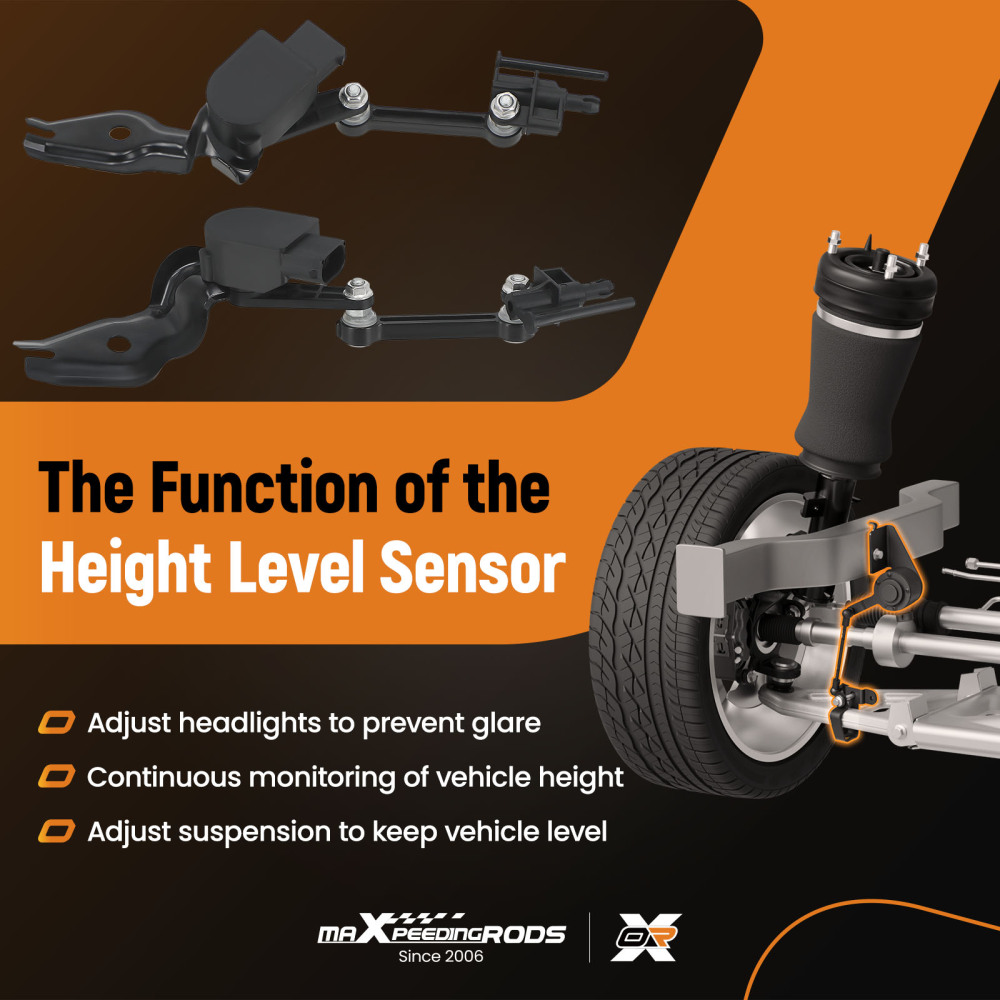 The Function of the Height Level Sensor

Adjust headlights to prevent glare

Continuous monitoring of vehicle height

Adjust suspension to keep vehicle level

maXpeedingRODS
Since 2006

OR