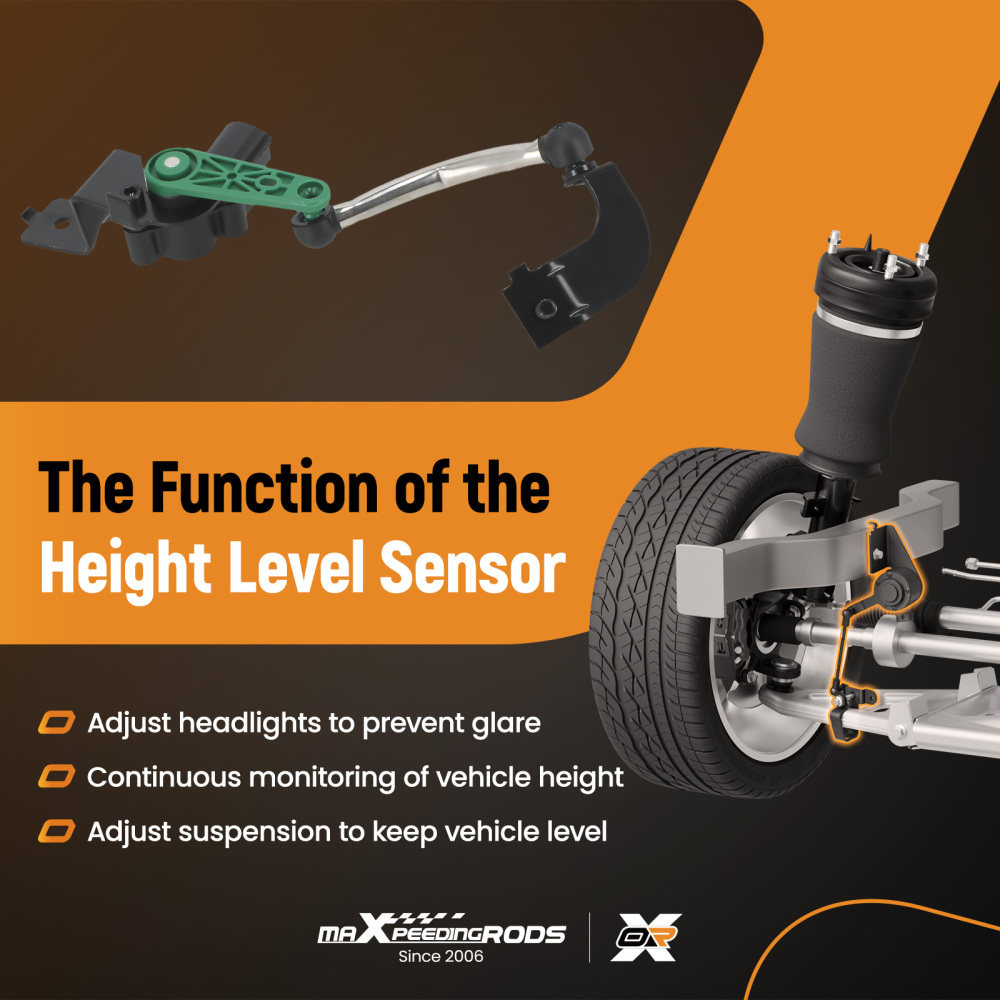 The Function of the Height Level Sensor

Adjust headlights to prevent glare

Continuous monitoring of vehicle height

Adjust suspension to keep vehicle level

maXpeedingRODS
Since 2006

OR