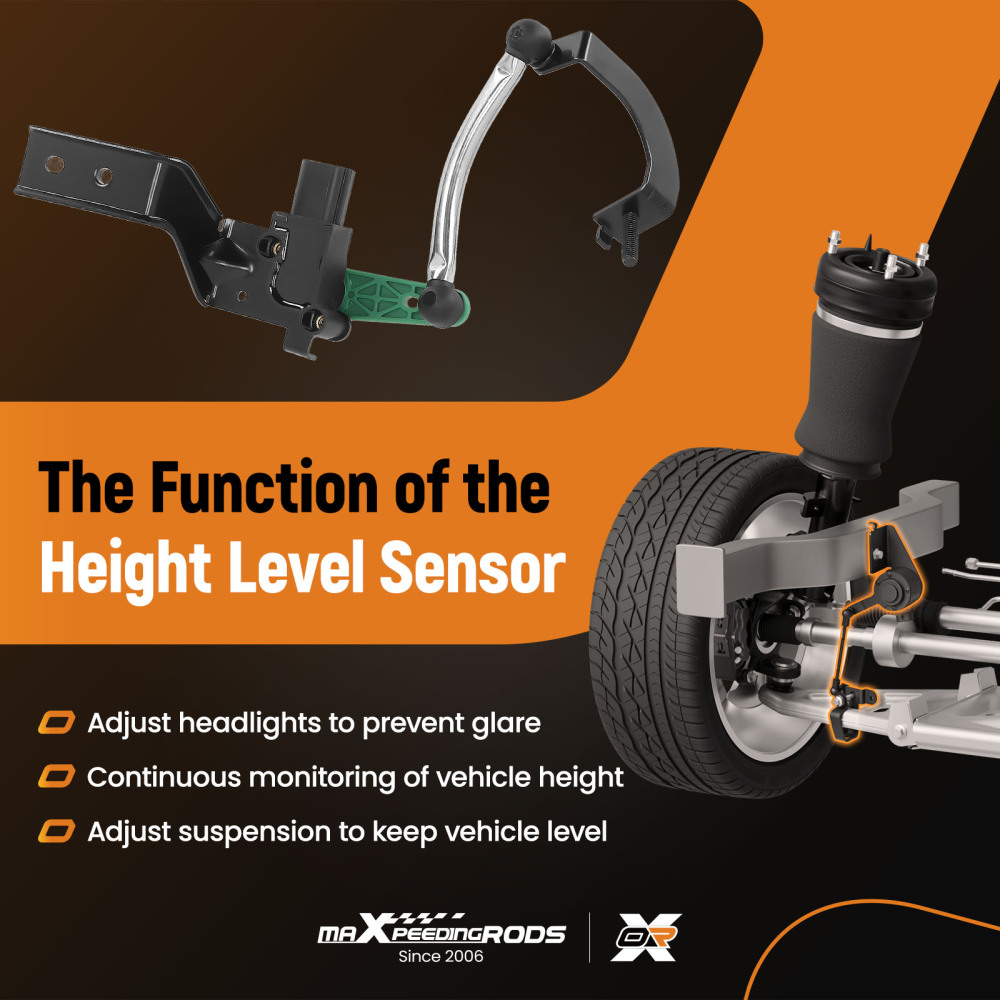 The Function of the Height Level Sensor

Adjust headlights to prevent glare

Continuous monitoring of vehicle height

Adjust suspension to keep vehicle level

maXpeedingRODS
Since 2006

OR