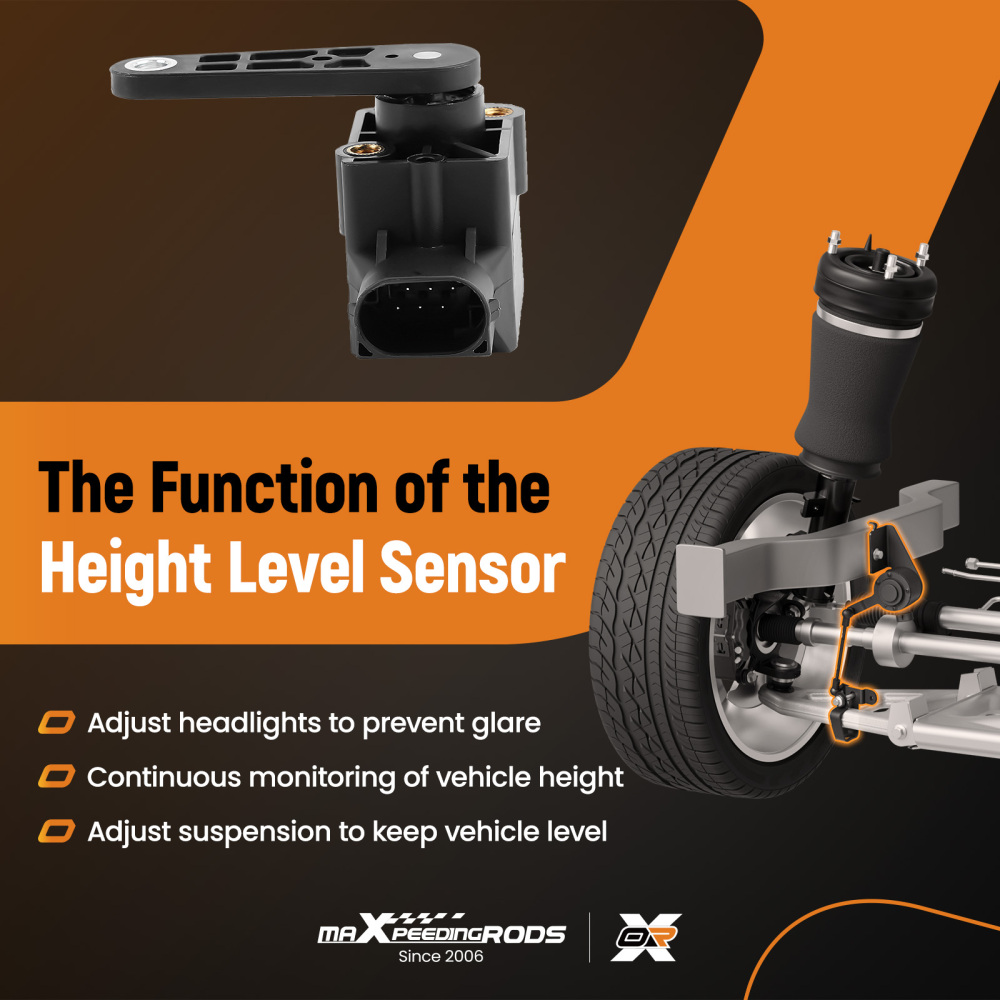 The Function of the Height Level Sensor

Adjust headlights to prevent glare
Continuous monitoring of vehicle height
Adjust suspension to keep vehicle level

maXpeedingRODS
Since 2006
OR