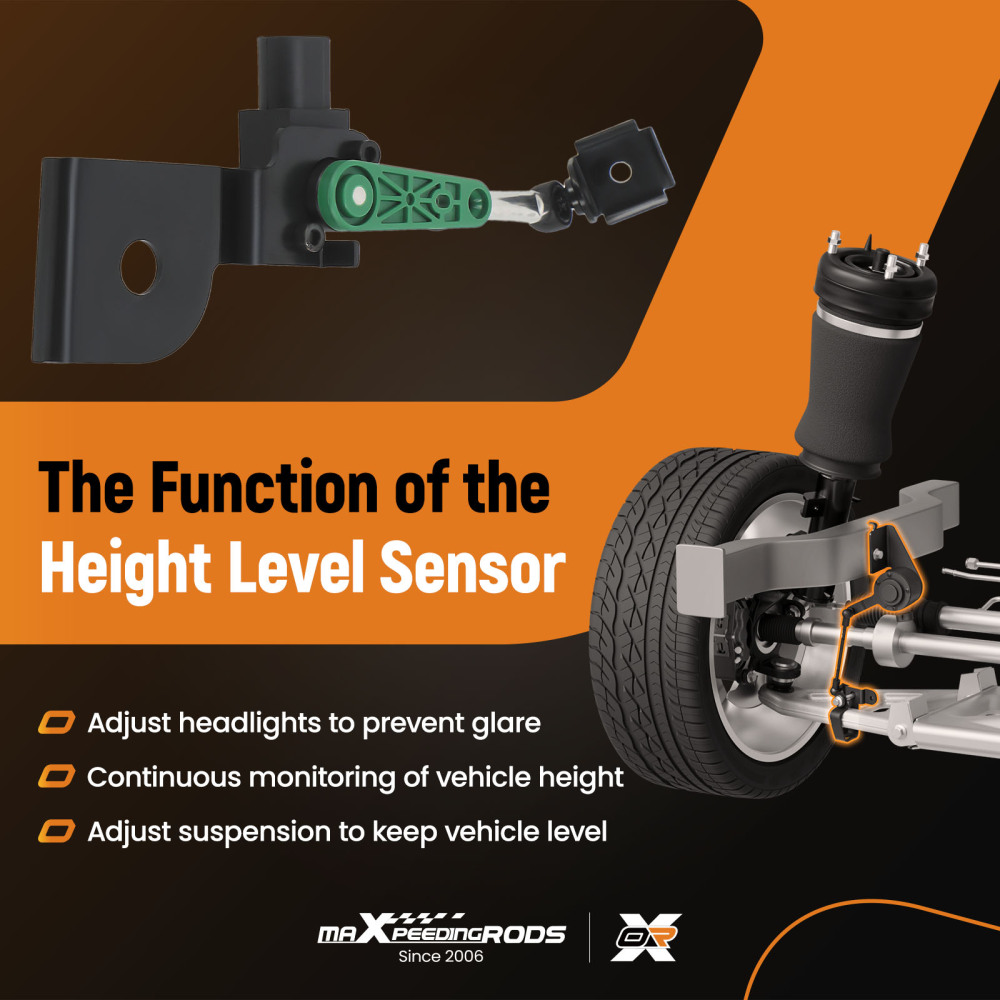 The Function of the Height Level Sensor

Adjust headlights to prevent glare
Continuous monitoring of vehicle height
Adjust suspension to keep vehicle level

maXpeedingRODS
Since 2006
OR