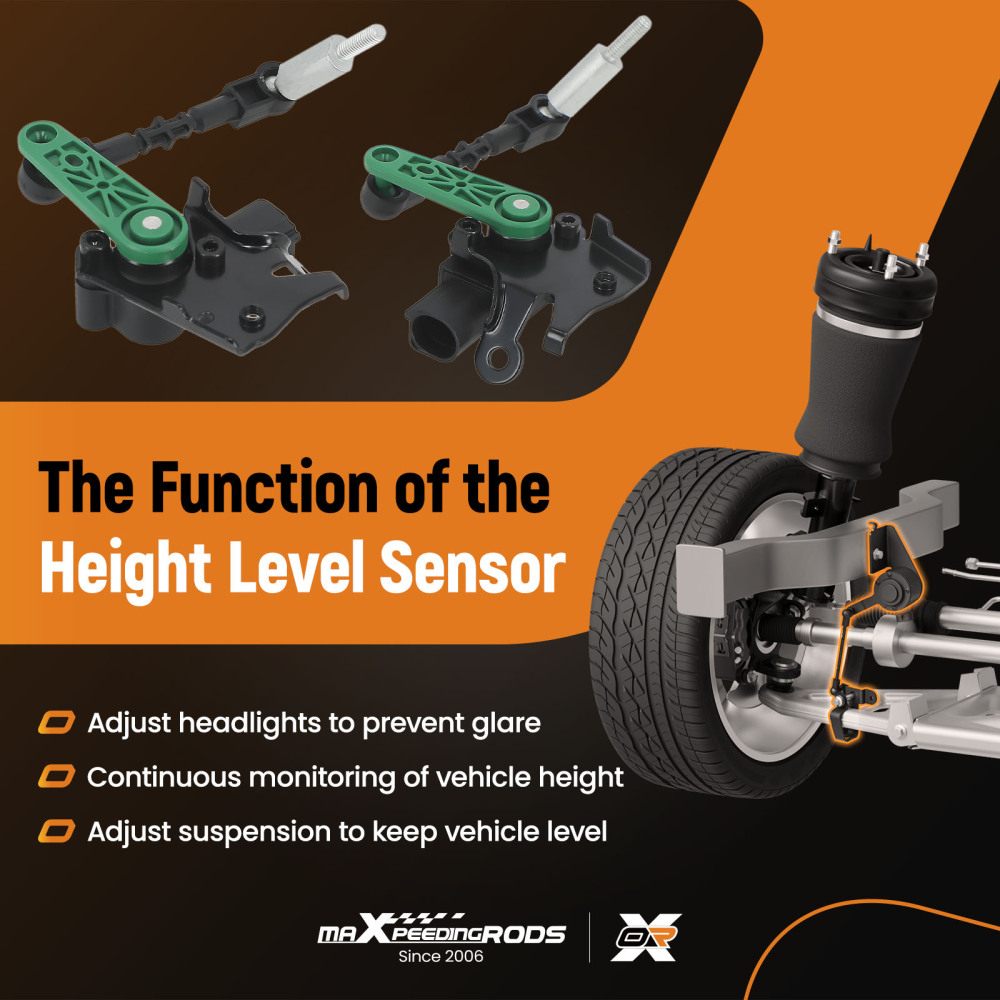 The Function of the Height Level Sensor

Adjust headlights to prevent glare

Continuous monitoring of vehicle height

Adjust suspension to keep vehicle level

maXpeedingRODS
Since 2006

OR