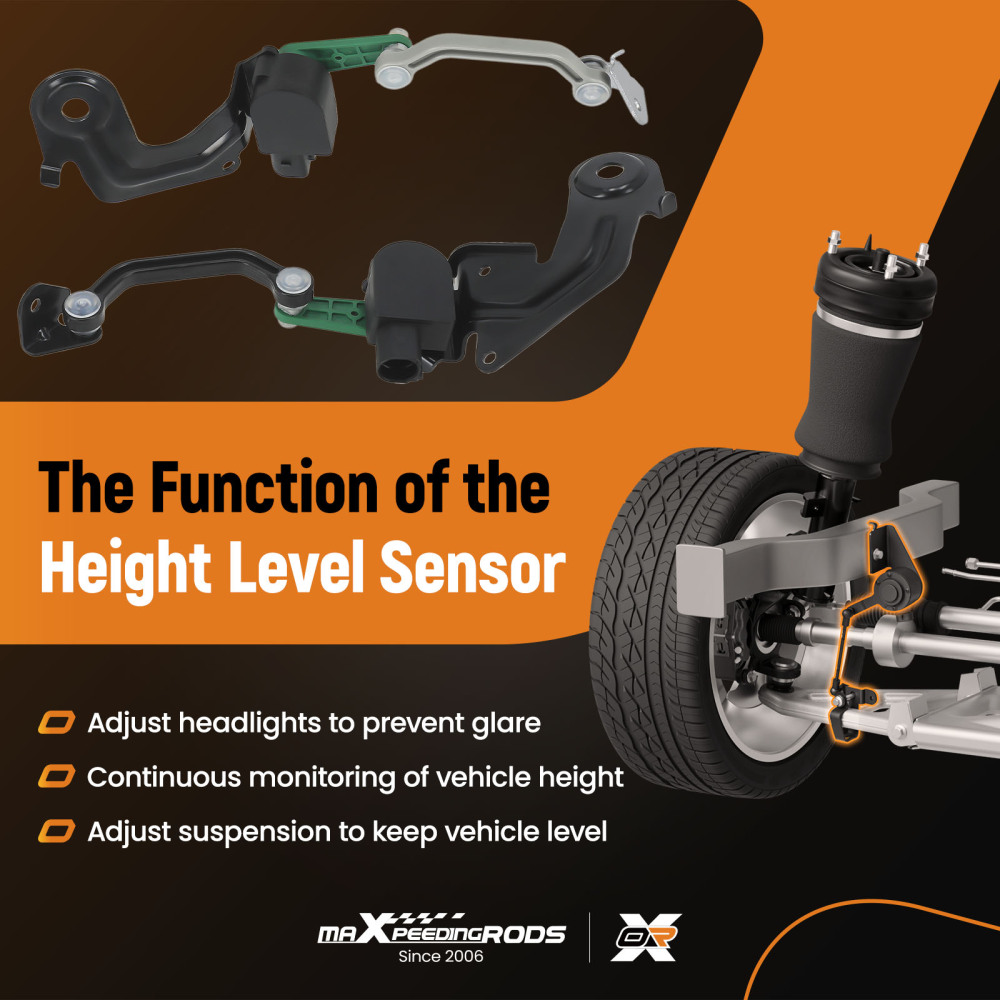 The Function of the Height Level Sensor

Adjust headlights to prevent glare

Continuous monitoring of vehicle height

Adjust suspension to keep vehicle level

maXpeedingRODS
Since 2006

OR