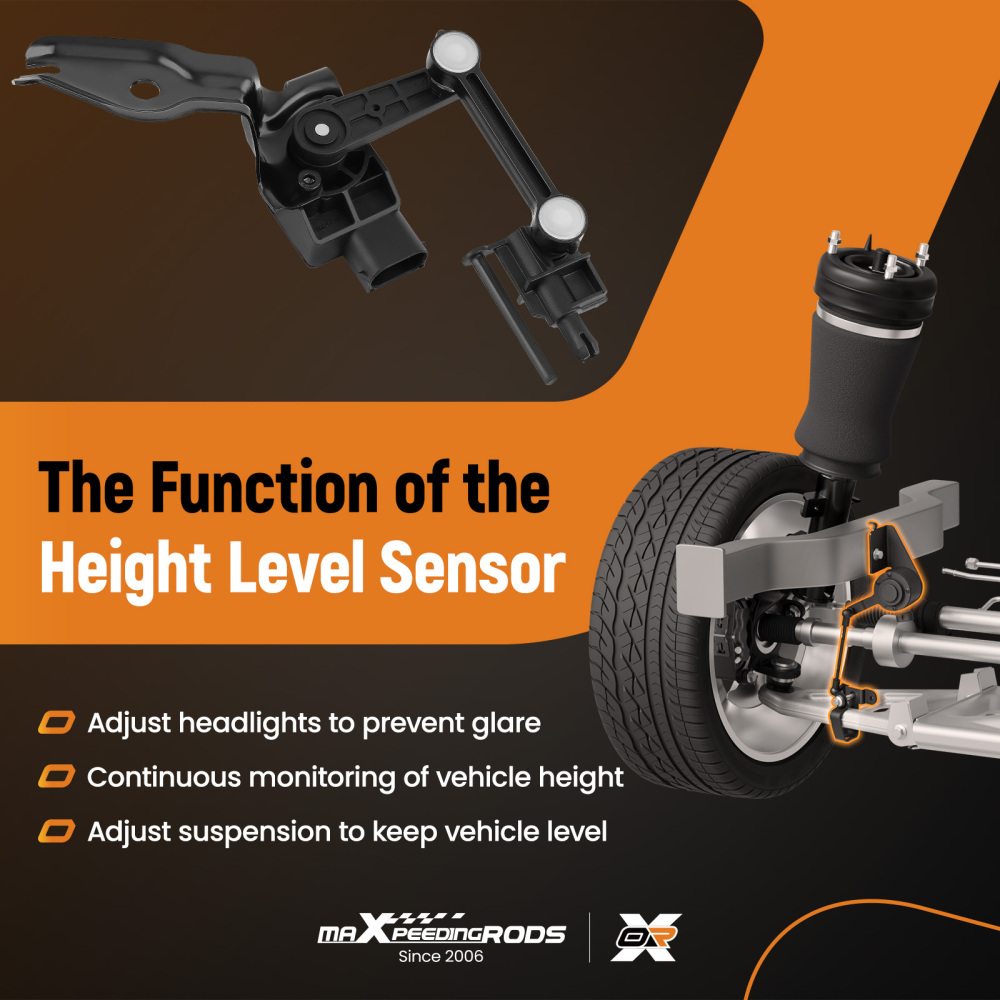 The Function of the Height Level Sensor

Adjust headlights to prevent glare

Continuous monitoring of vehicle height

Adjust suspension to keep vehicle level

maXpeedingRODS
Since 2006

OR