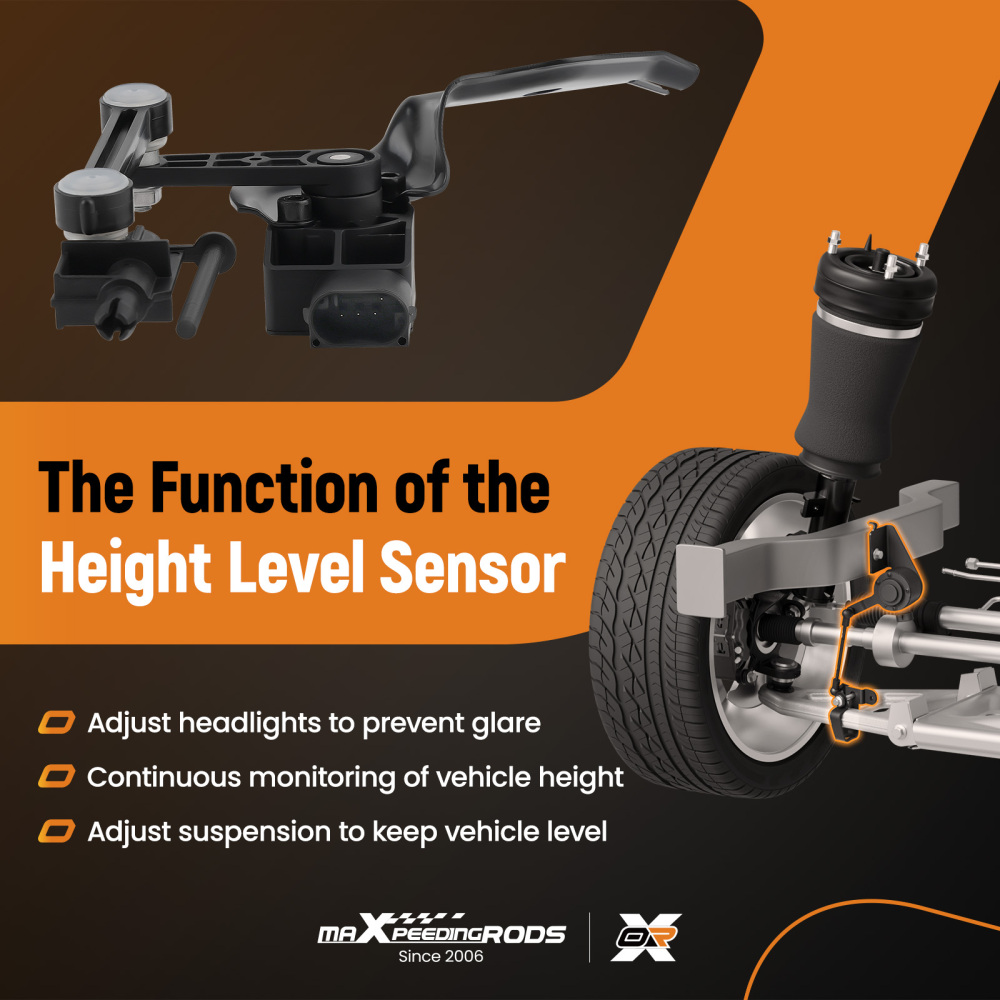 The Function of the Height Level Sensor

Adjust headlights to prevent glare

Continuous monitoring of vehicle height

Adjust suspension to keep vehicle level

maXpeedingRODS
Since 2006

OR