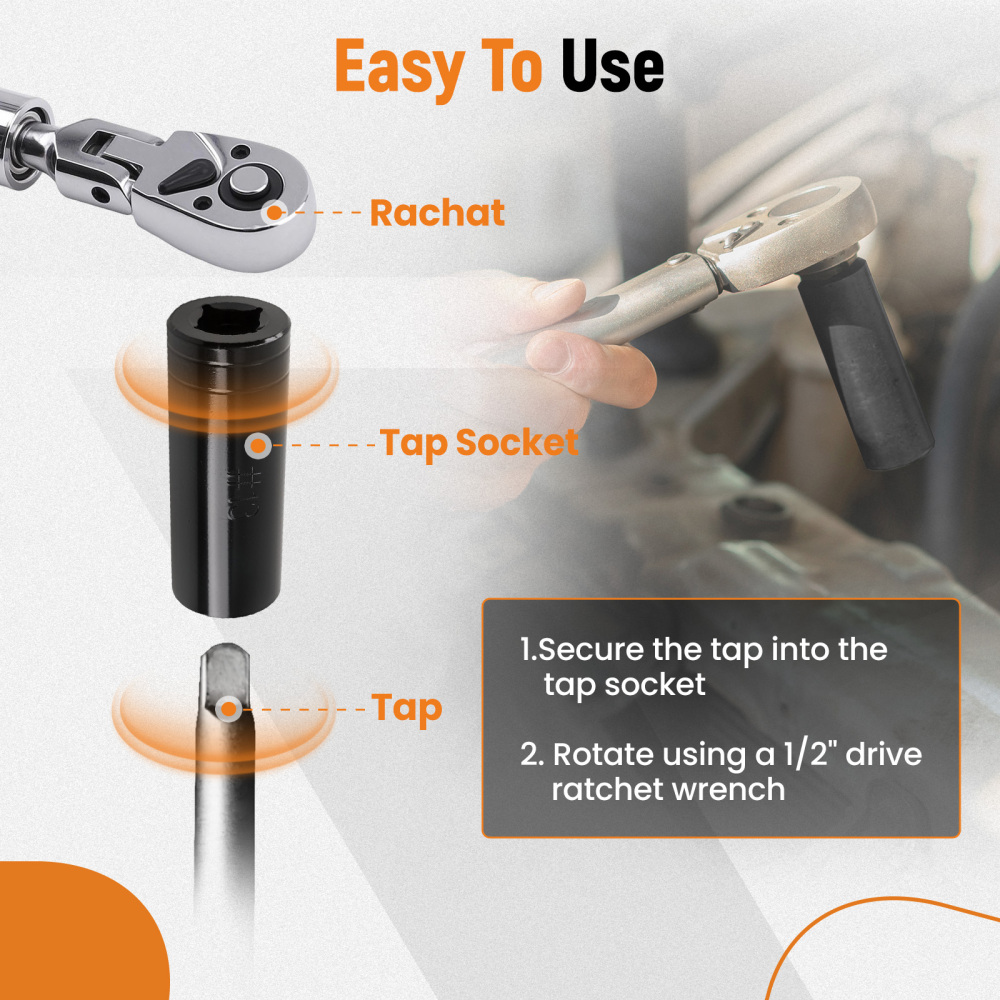 Easy To Use

Rachat

Tap Socket

Tap

1.Secure the tap into the tap socket

2. Rotate using a 1/2" drive ratchet wrench