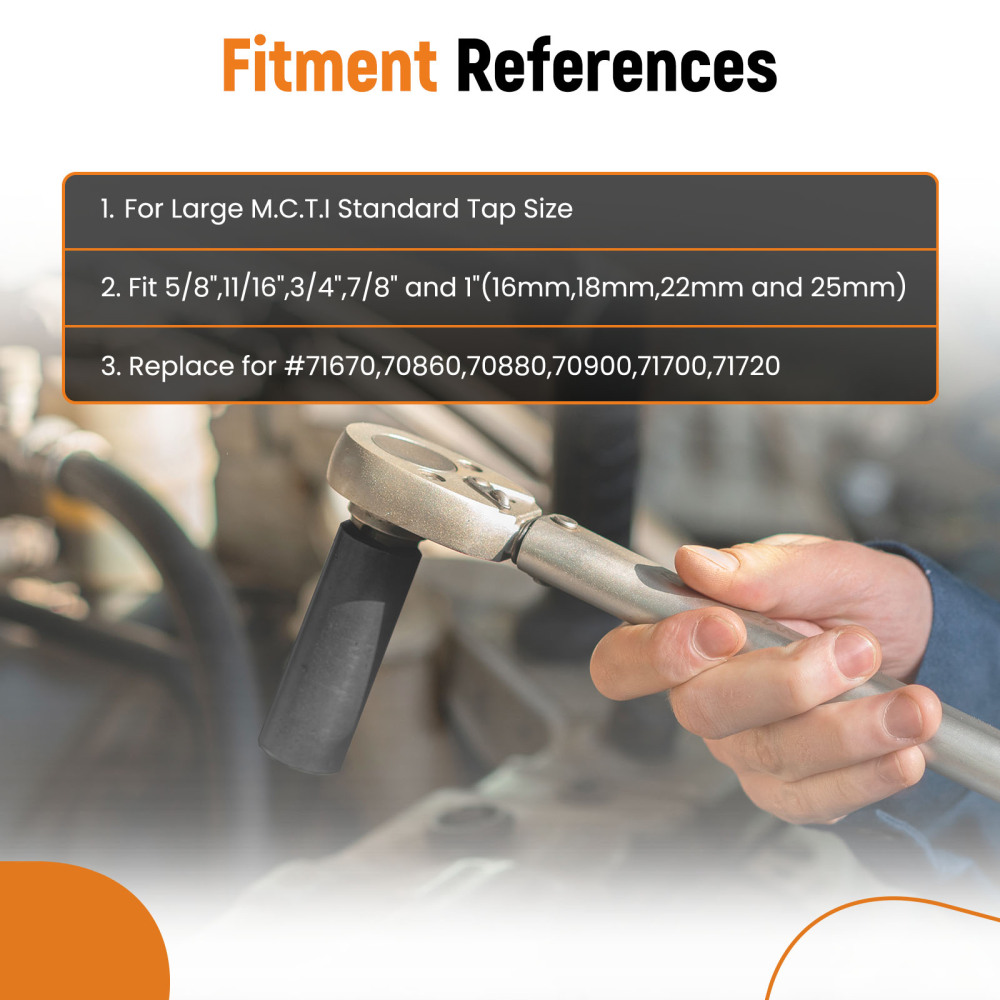 Fitment References

1. For Large M.C.T.I Standard Tap Size

2. Fit 5/8",11/16",3/4",7/8" and 1"(16mm,18mm,22mm and 25mm)

3. Replace for #71670,70860,70880,70900,71700,71720