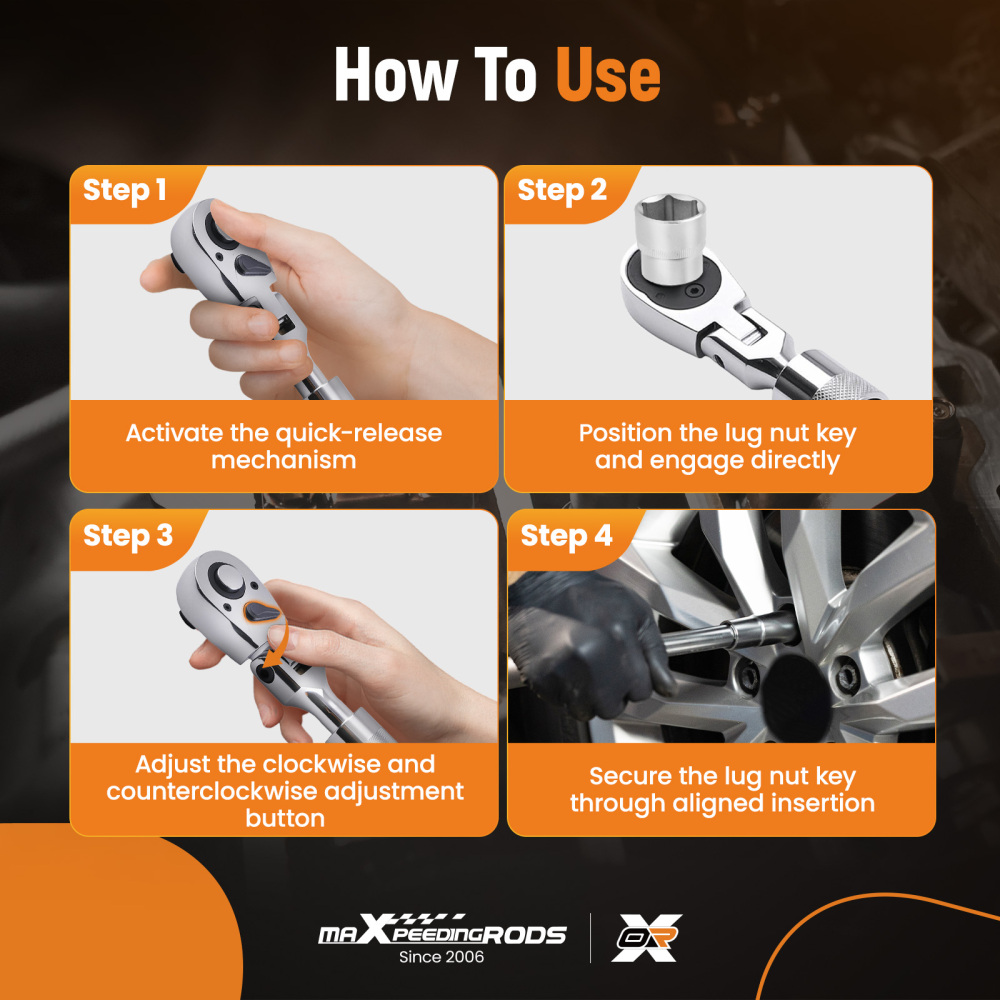 How To Use

Step 1

Activate the quick-release mechanism

Step 2

Position the lug nut key and engage directly

Step 3

Adjust the clockwise and counterclockwise adjustment button

Step 4

Secure the lug nut key through aligned insertion

maXpeedingRODS
Since 2006

OR