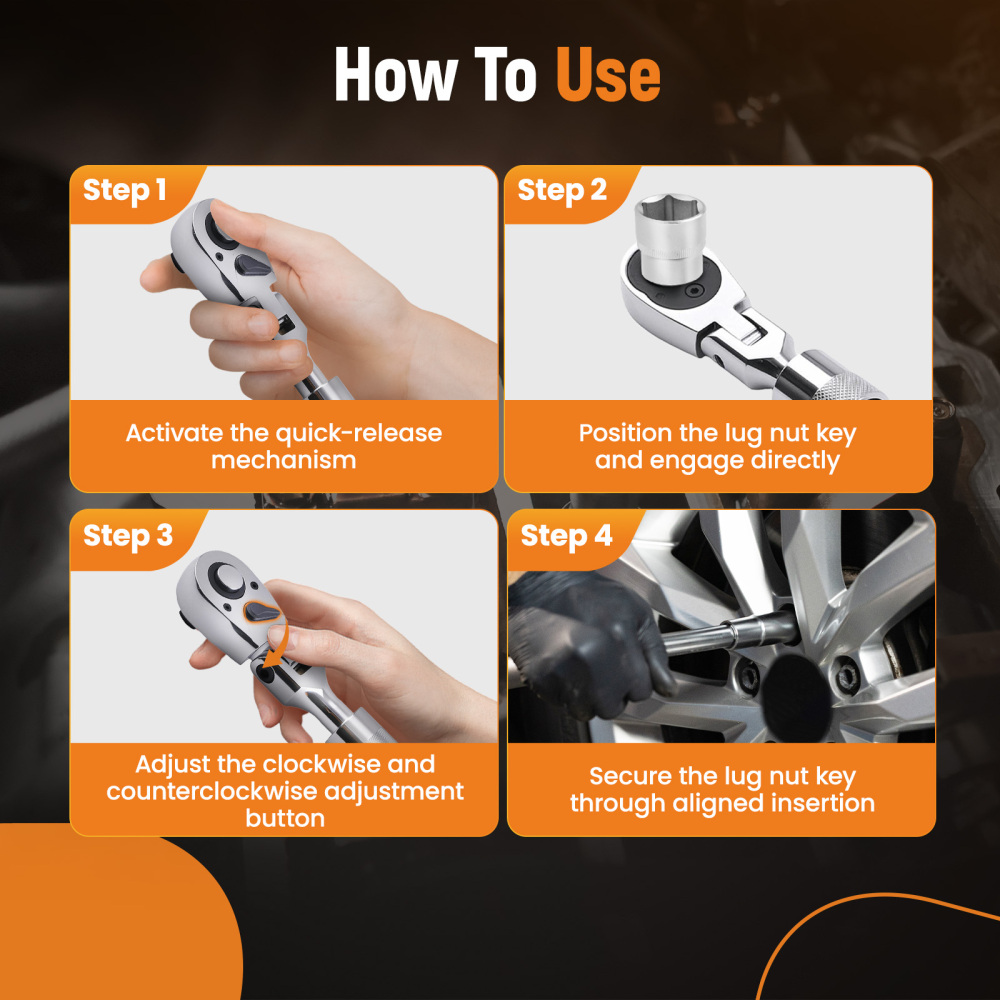 How To Use

Step 1

Activate the quick-release mechanism

Step 2

Position the lug nut key and engage directly

Step 3

Adjust the clockwise and counterclockwise adjustment button

Step 4

Secure the lug nut key through aligned insertion