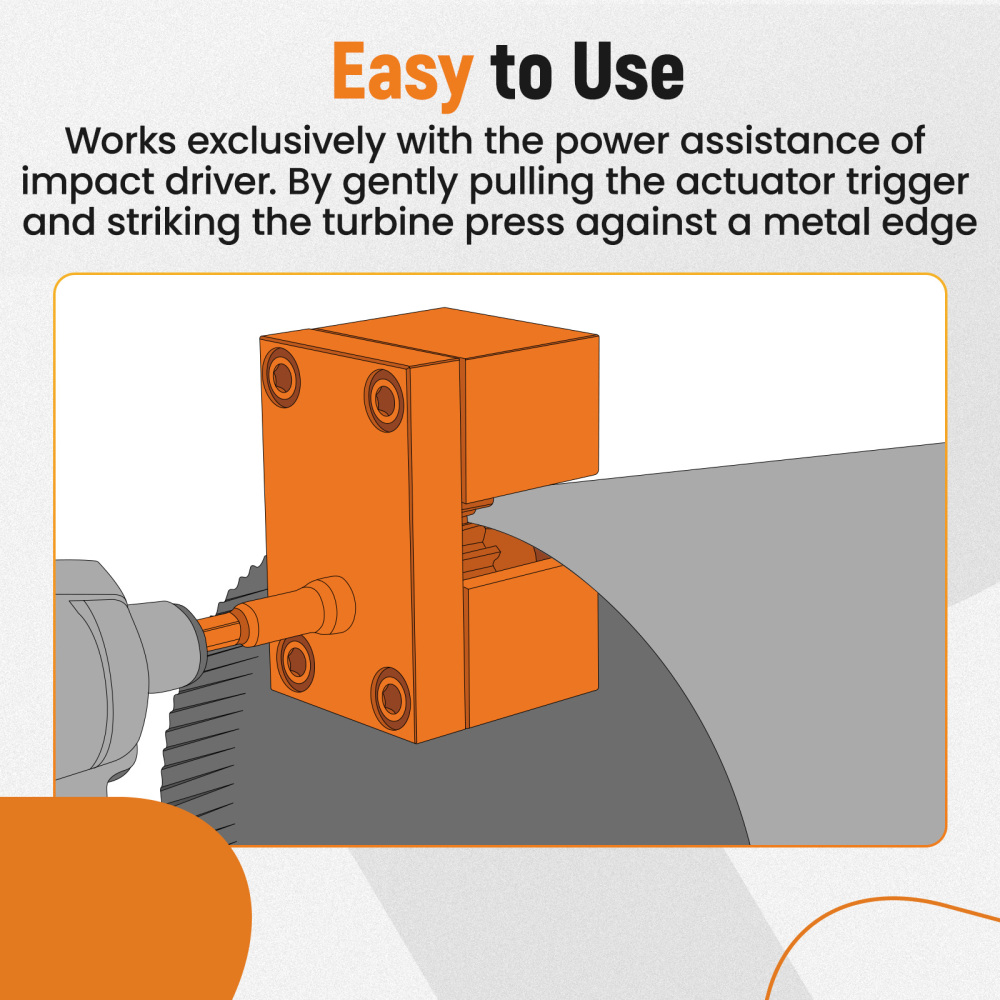 Easy to Use

Works exclusively with the power assistance of impact driver. By gently pulling the actuator trigger and striking the turbine press against a metal edge