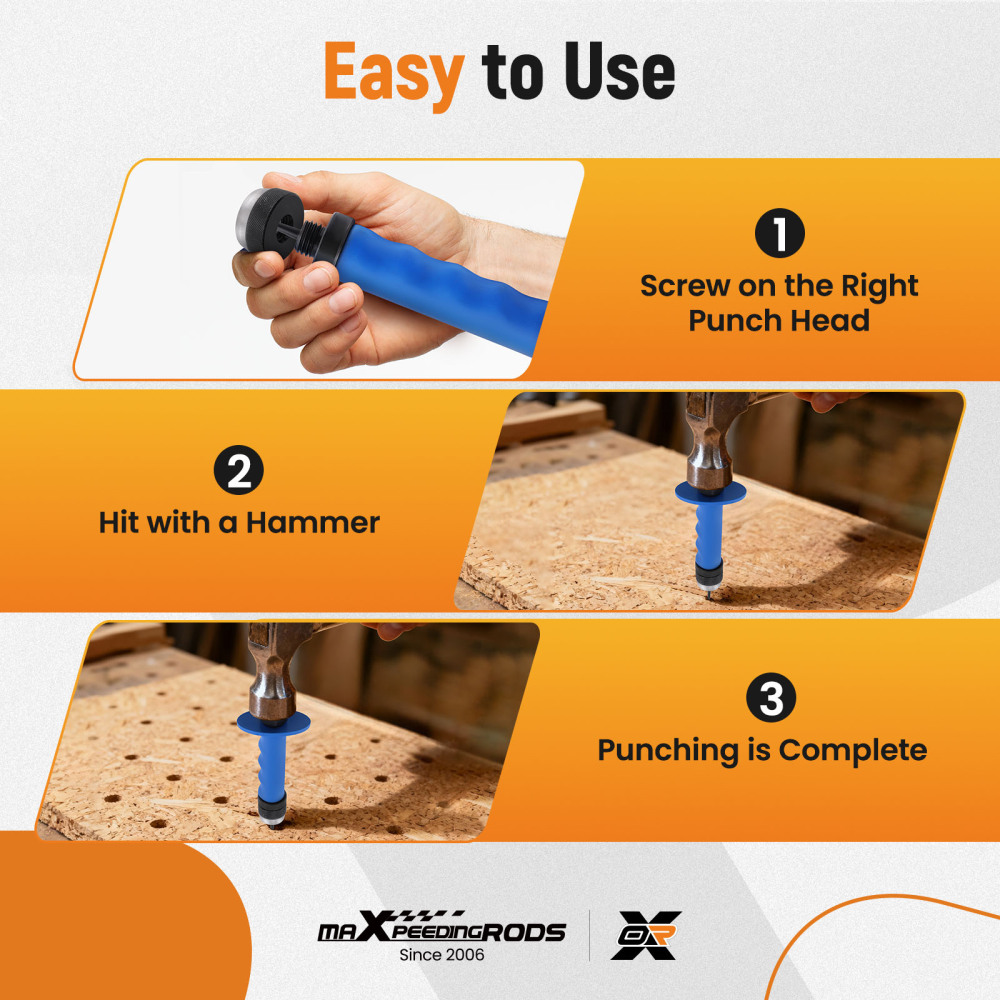 Easy to Use

1
Screw on the Right Punch Head

2
Hit with a Hammer

3
Punching is Complete

maXpeedingRODS
Since 2006