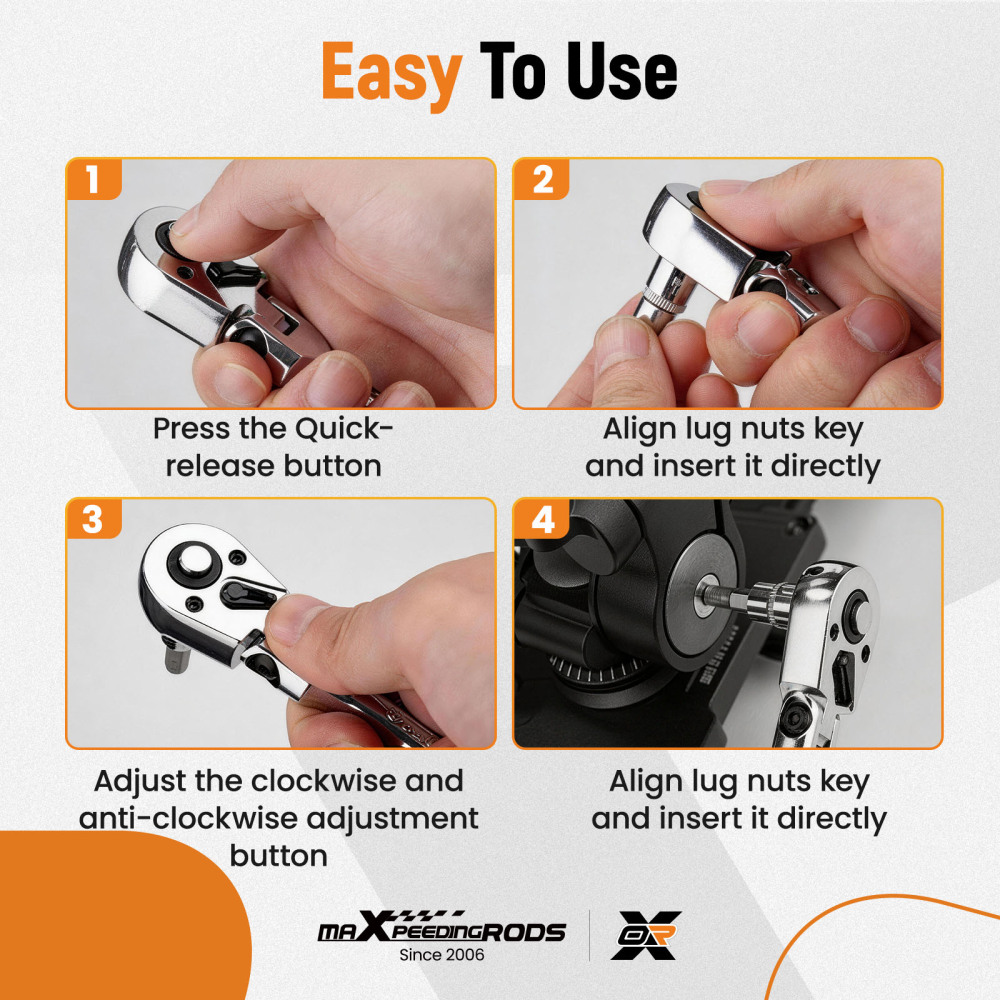 Easy To Use

1

Press the Quick-release button

2

Align lug nuts key and insert it directly

3

Adjust the clockwise and anti-clockwise adjustment button

4

Align lug nuts key and insert it directly

maXpeedingRODS
Since 2006