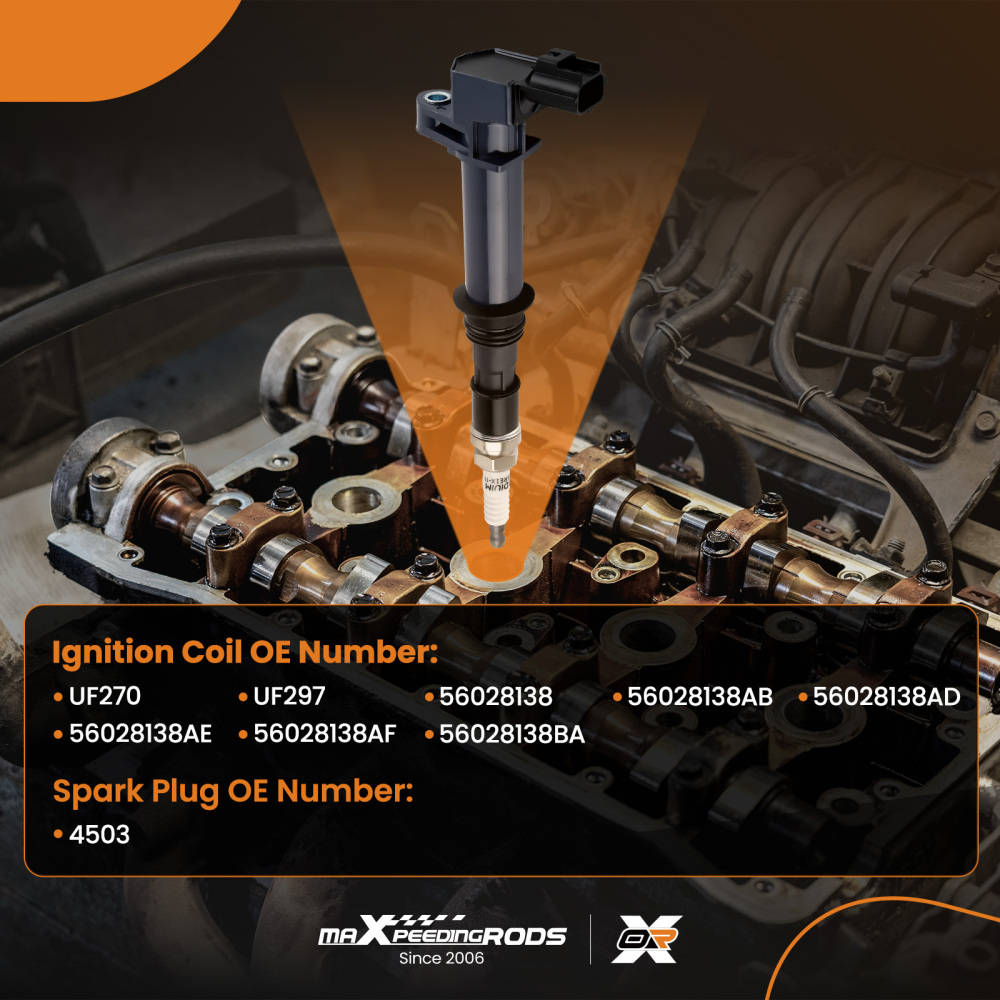 Ignition Coil OE Number:
• UF270 • UF297 • 56028138 • 56028138AB • 56028138AD
• 56028138AE • 56028138AF • 56028138BA

Spark Plug OE Number:
• 4503

maXpeedingRODS
Since 2006

OR