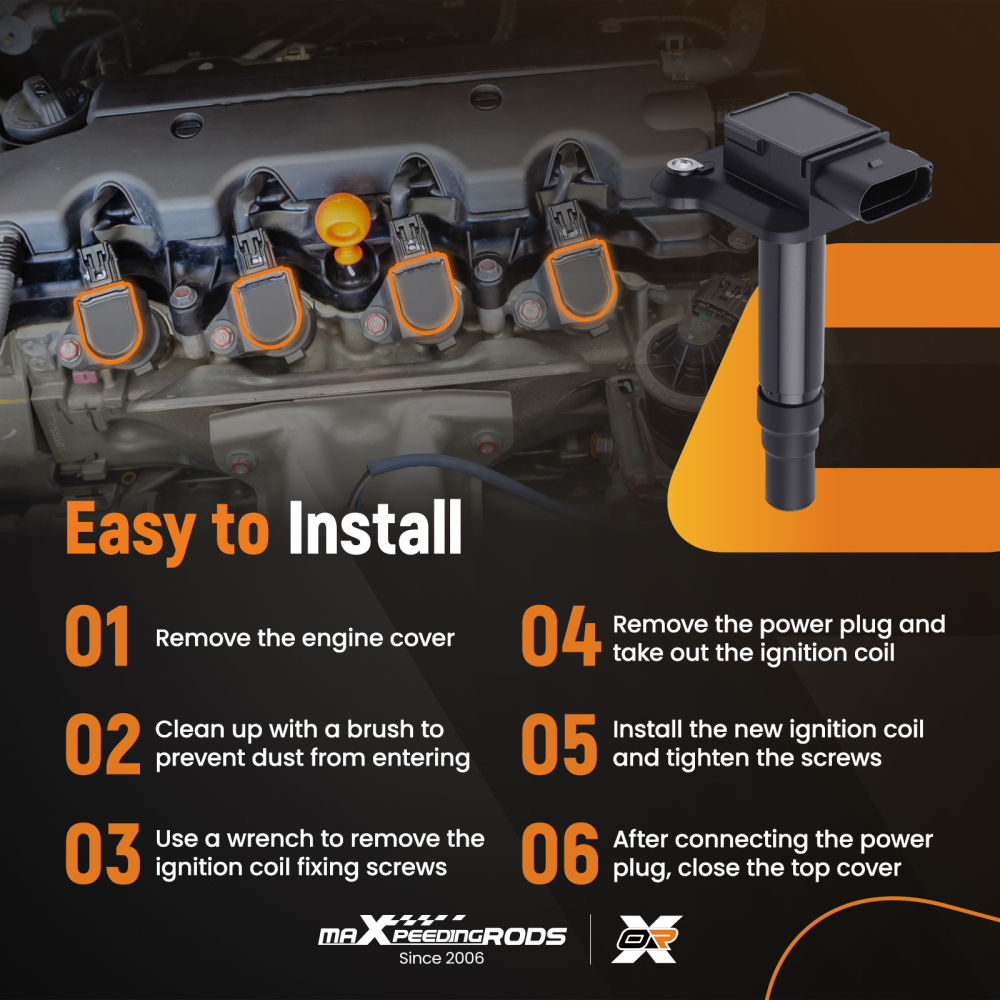 Easy to Install

01 Remove the engine cover

02 Clean up with a brush to prevent dust from entering

03 Use a wrench to remove the ignition coil fixing screws

04 Remove the power plug and take out the ignition coil

05 Install the new ignition coil and tighten the screws

06 After connecting the power plug, close the top cover

maXpeedingRODS
Since 2006

OR