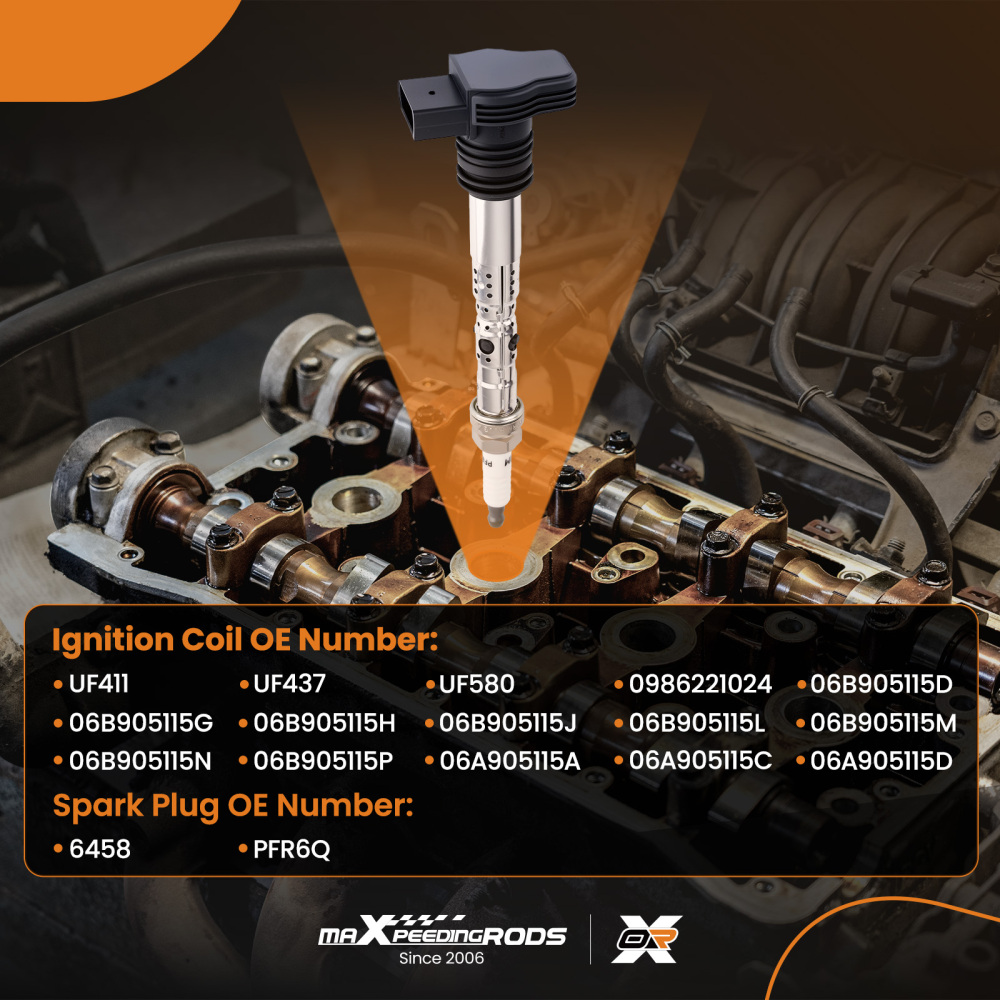 Ignition Coil OE Number:

• UF411
• UF437
• UF580
• 0986221024
• 06B905115D
• 06B905115G
• 06B905115H
• 06B905115J
• 06B905115L
• 06B905115M
• 06B905115N
• 06B905115P
• 06A905115A
• 06A905115C
• 06A905115D

Spark Plug OE Number:

• 6458
• PFR6Q

maXpeedingRODS
Since 2006

OR