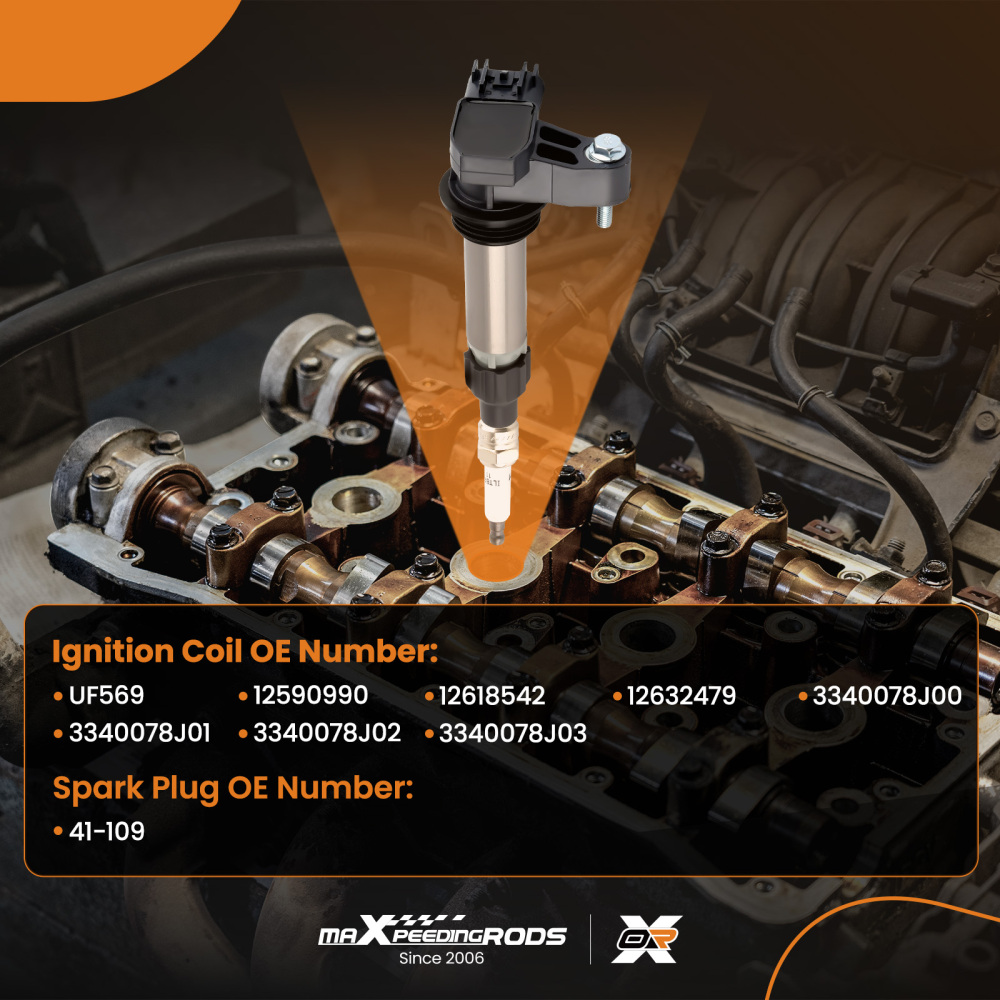 Ignition Coil OE Number:
• UF569
• 12590990
• 12618542
• 12632479
• 3340078J00
• 3340078J01
• 3340078J02
• 3340078J03

Spark Plug OE Number:
• 41-109

maXpeedingRODS
Since 2006

OR