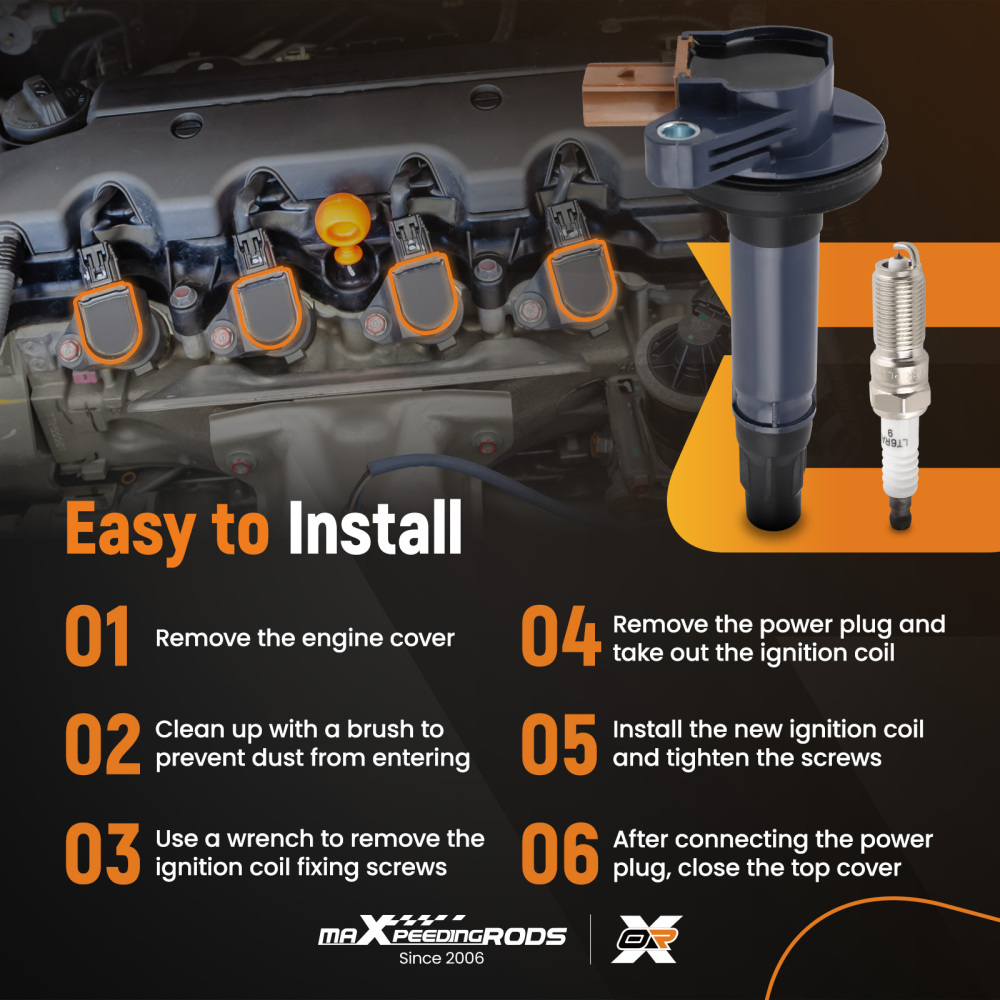 Easy to Install

01 Remove the engine cover

02 Clean up with a brush to prevent dust from entering

03 Use a wrench to remove the ignition coil fixing screws

04 Remove the power plug and take out the ignition coil

05 Install the new ignition coil and tighten the screws

06 After connecting the power plug, close the top cover

maXpeedingRODS
Since 2006

OR