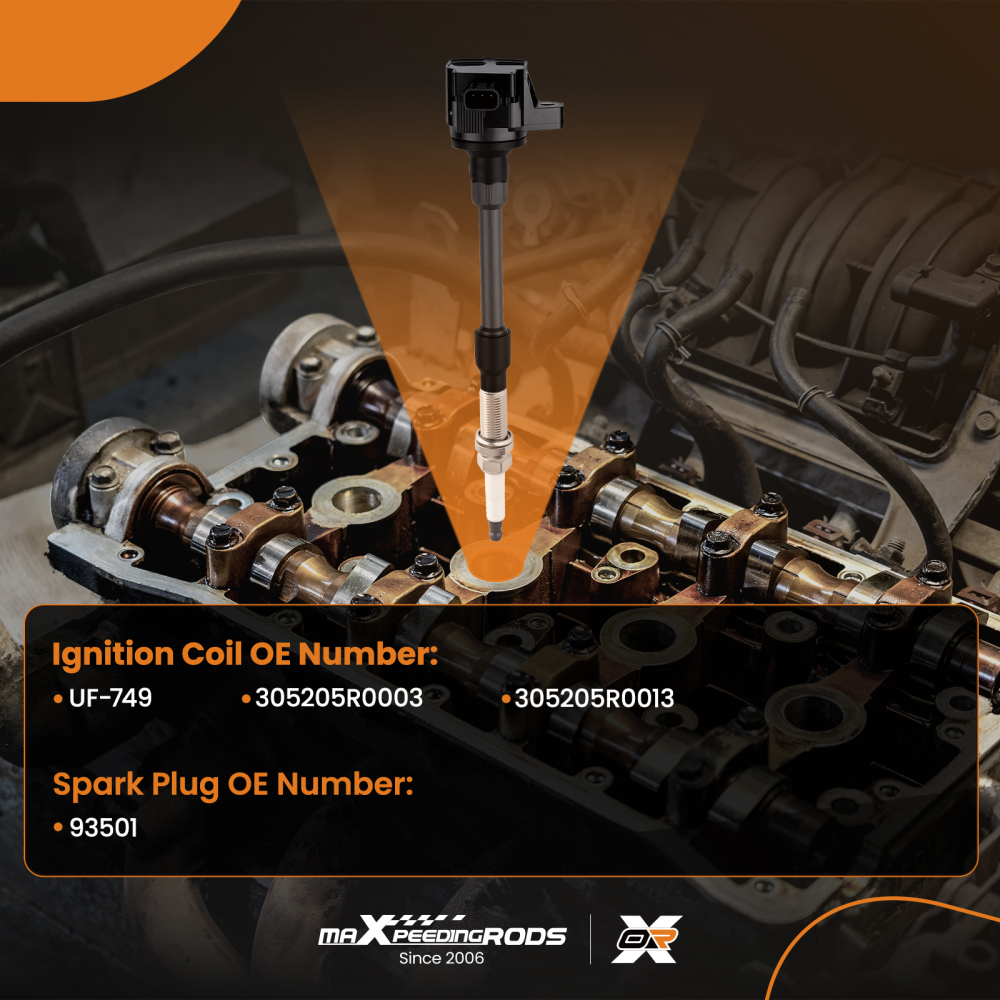 Ignition Coil OE Number:
• UF-749
• 305205R0003
• 305205R0013

Spark Plug OE Number:
• 93501

maXpeedingRODS
Since 2006

OR