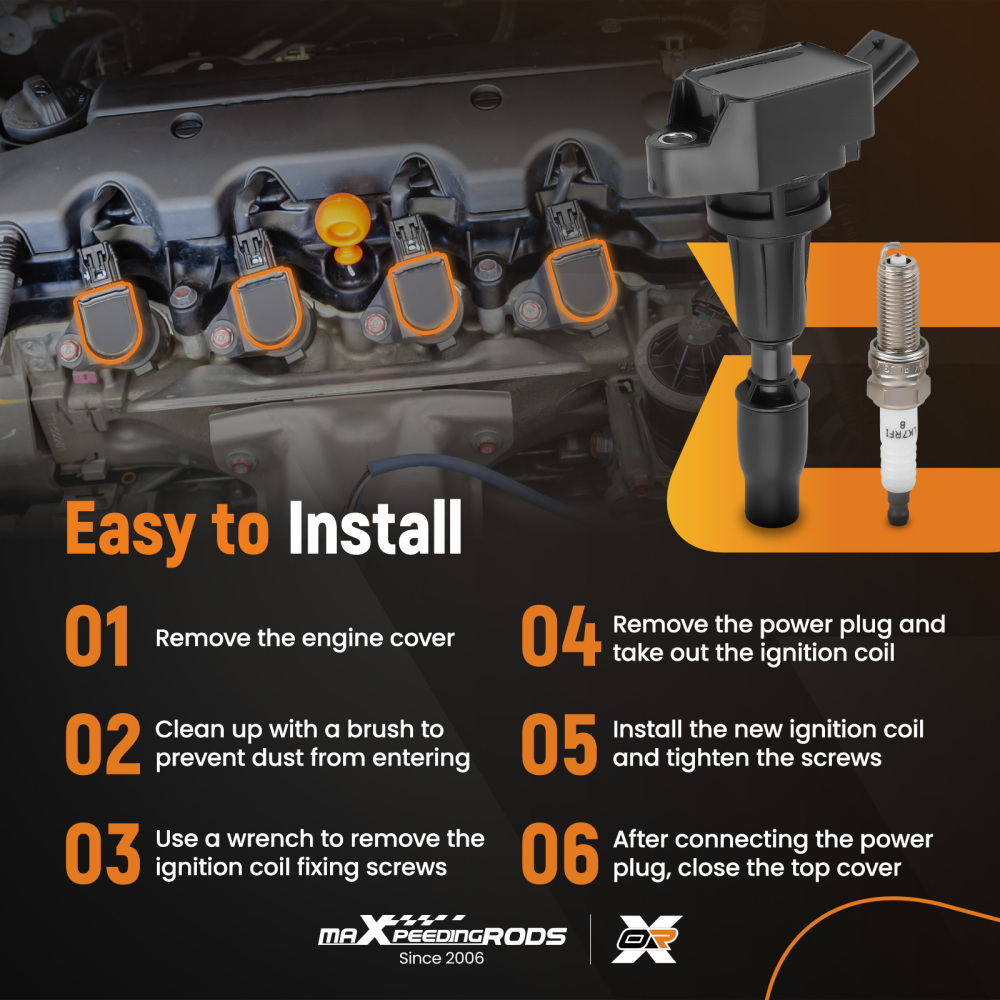 Easy to Install

01 Remove the engine cover

02 Clean up with a brush to prevent dust from entering

03 Use a wrench to remove the ignition coil fixing screws

04 Remove the power plug and take out the ignition coil

05 Install the new ignition coil and tighten the screws

06 After connecting the power plug, close the top cover

maXpeedingRODS
Since 2006

OR