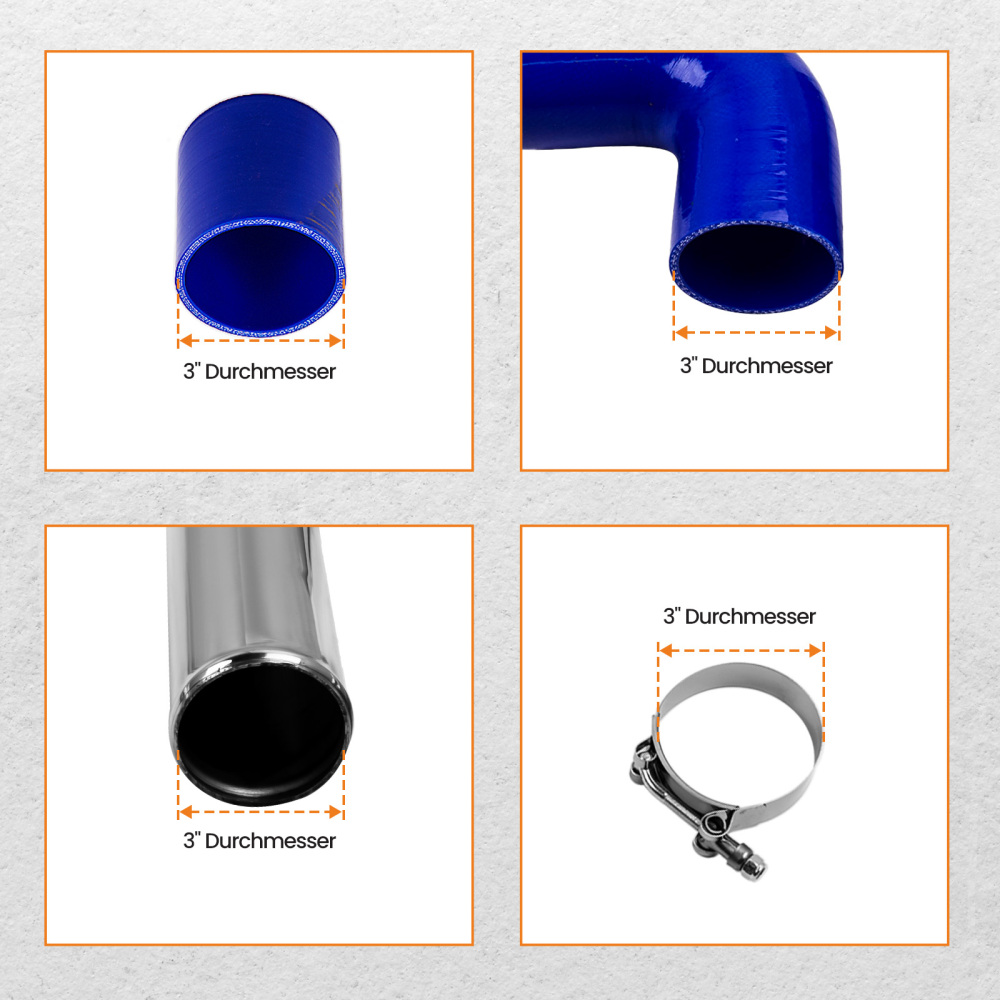 3" Durchmesser

3" Durchmesser

3" Durchmesser

3" Durchmesser