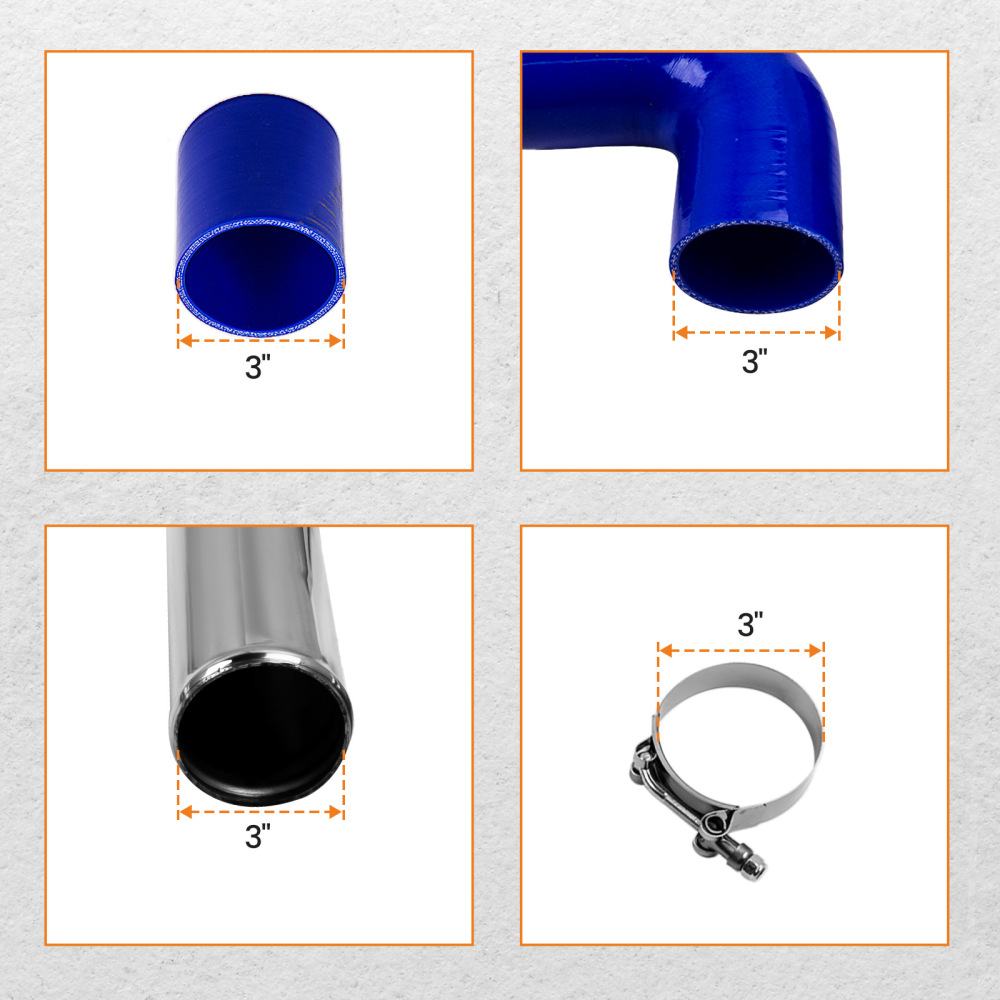 3"

3"

3"

3"