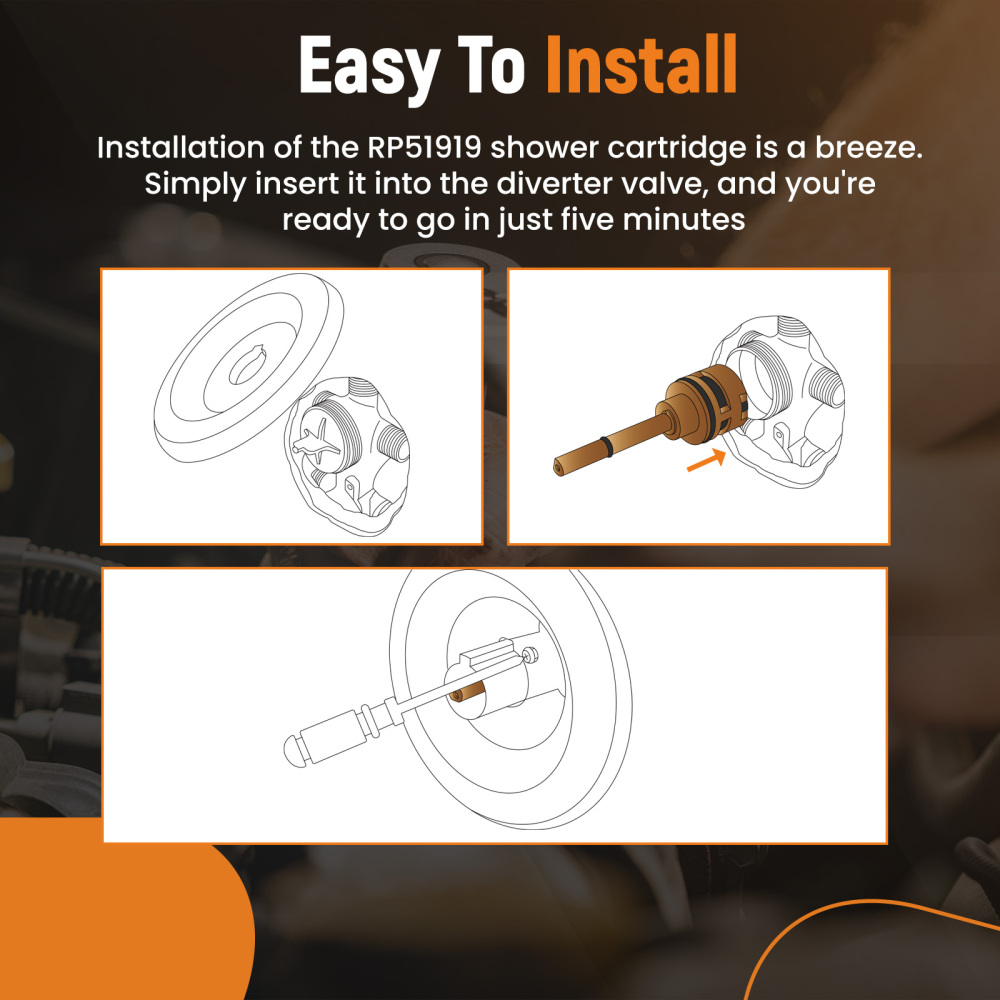 Easy To Install

Installation of the RP51919 shower cartridge is a breeze. Simply insert it into the diverter valve, and you're ready to go in just five minutes