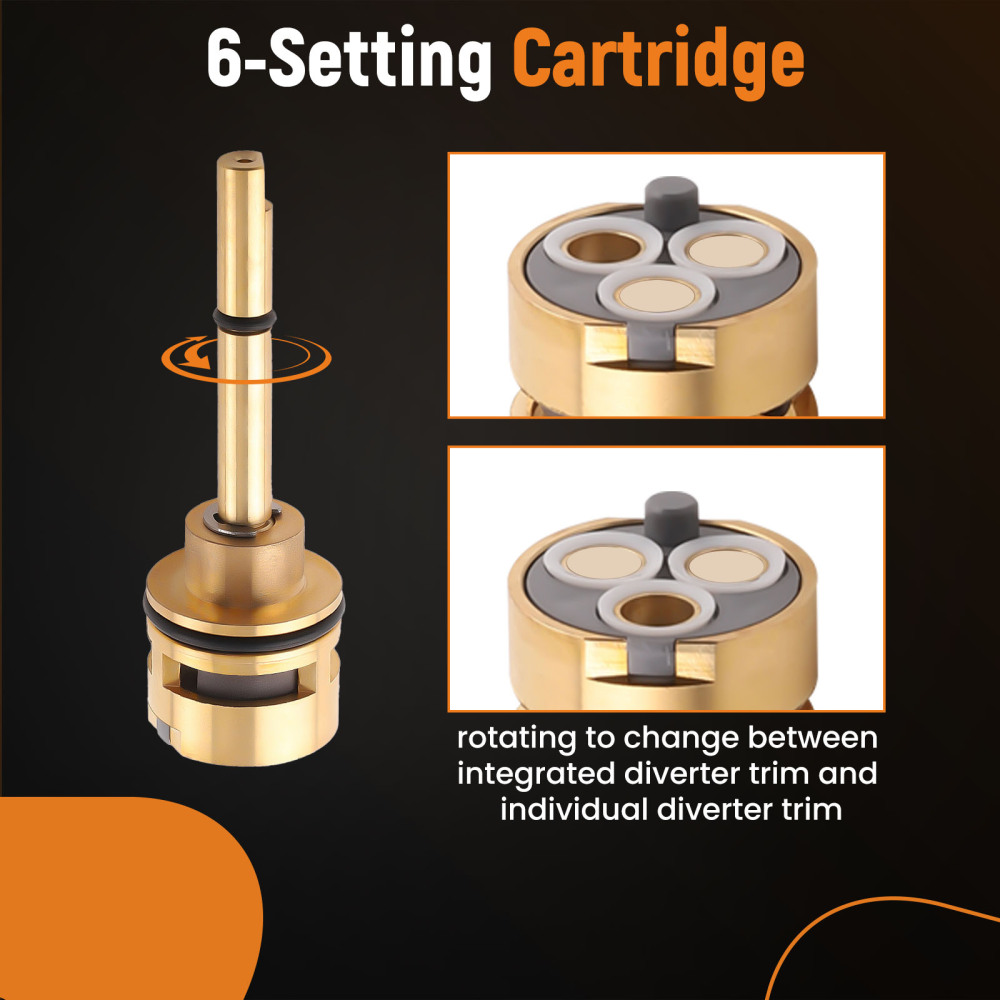 6-Setting Cartridge

rotating to change between integrated diverter trim and individual diverter trim