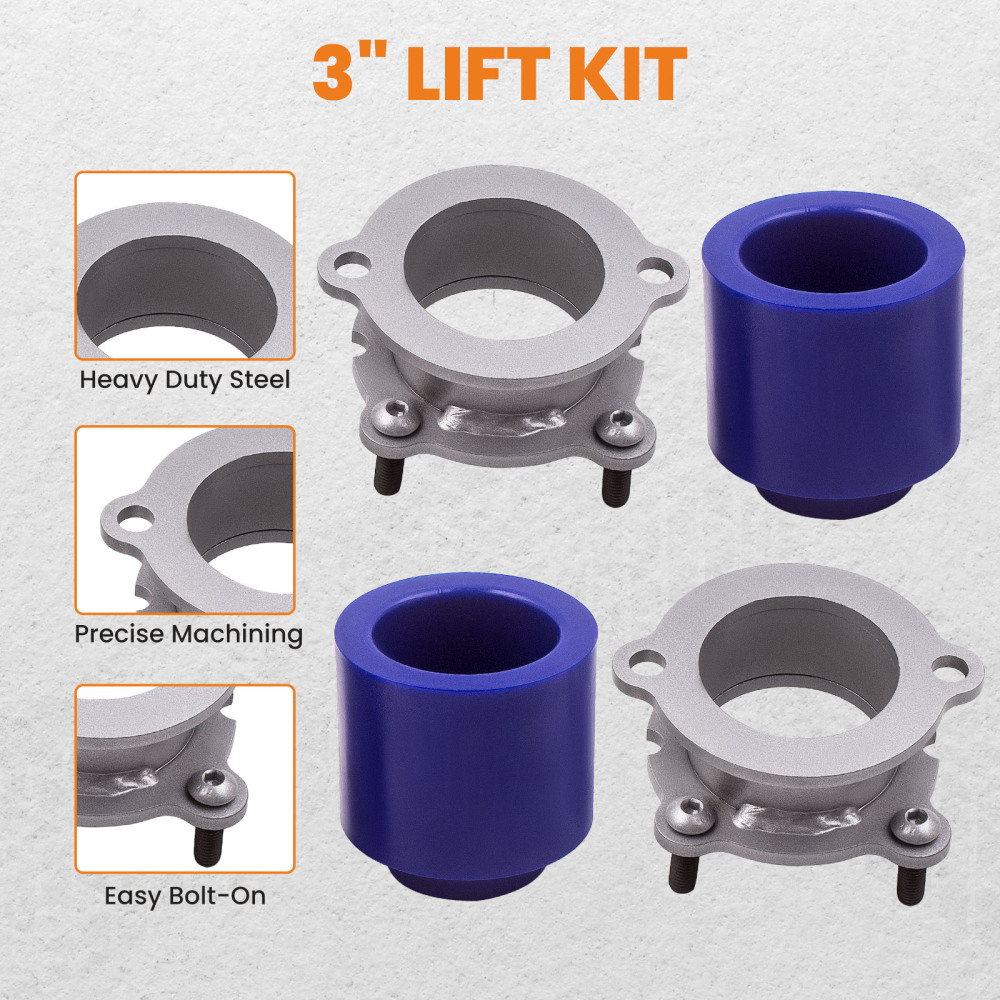 3" LIFT KIT

Heavy Duty Steel

Precise Machining

Easy Bolt-On