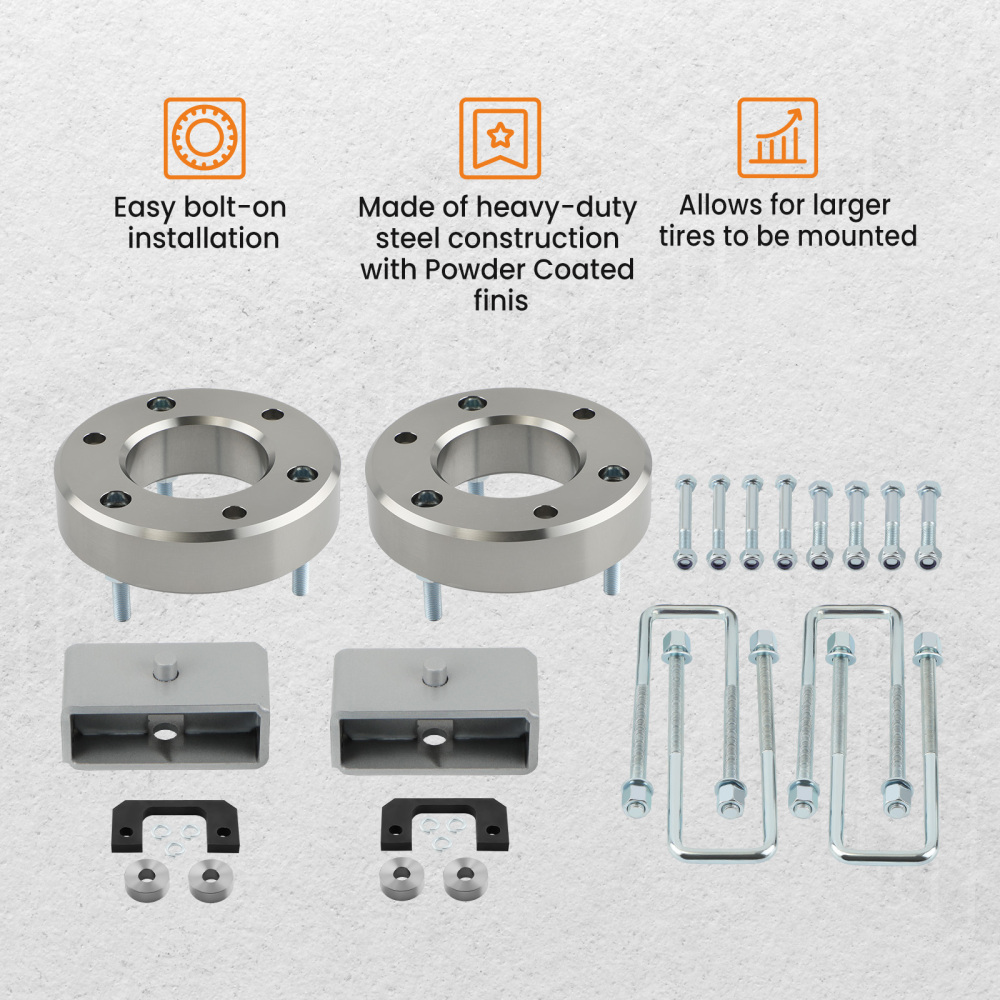 Easy bolt-on installation

Made of heavy-duty steel construction with Powder Coated finis

Allows for larger tires to be mounted