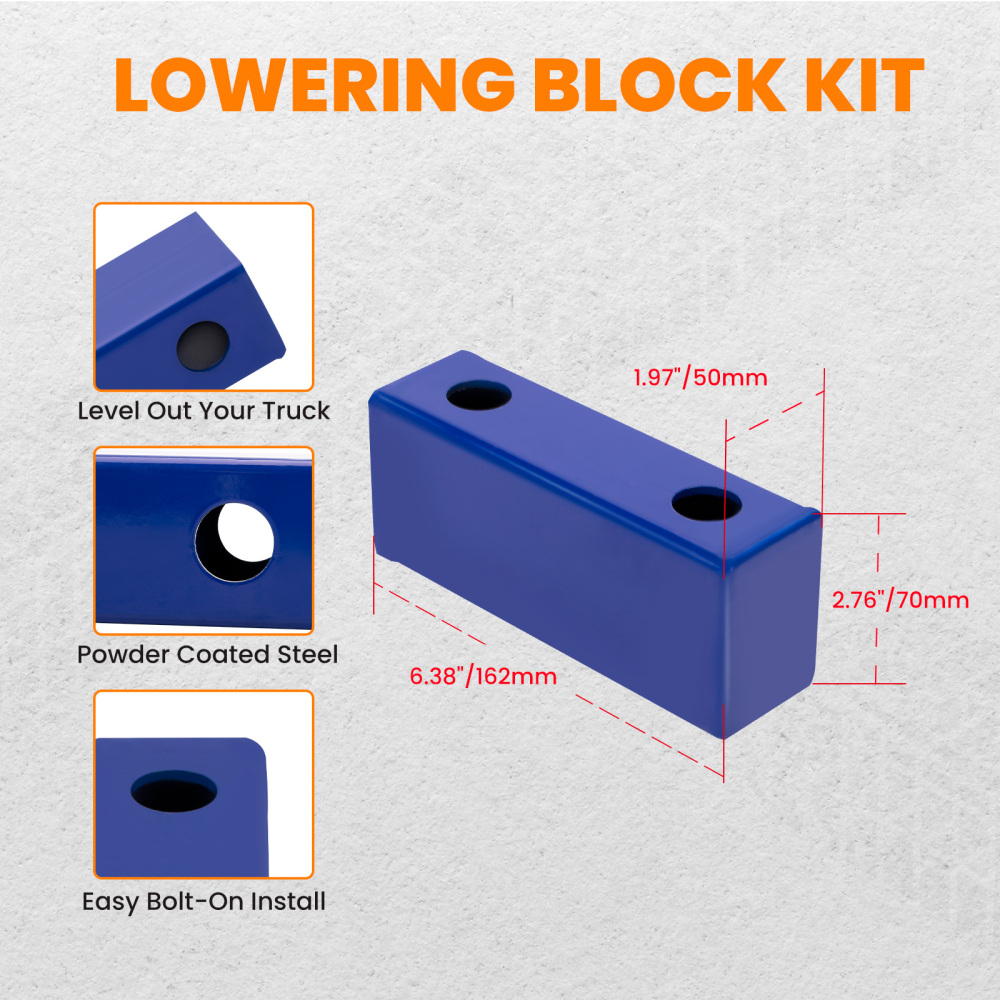 LOWERING BLOCK KIT

Level Out Your Truck

Powder Coated Steel

Easy Bolt-On Install

1.97"/50mm

2.76"/70mm

6.38"/162mm