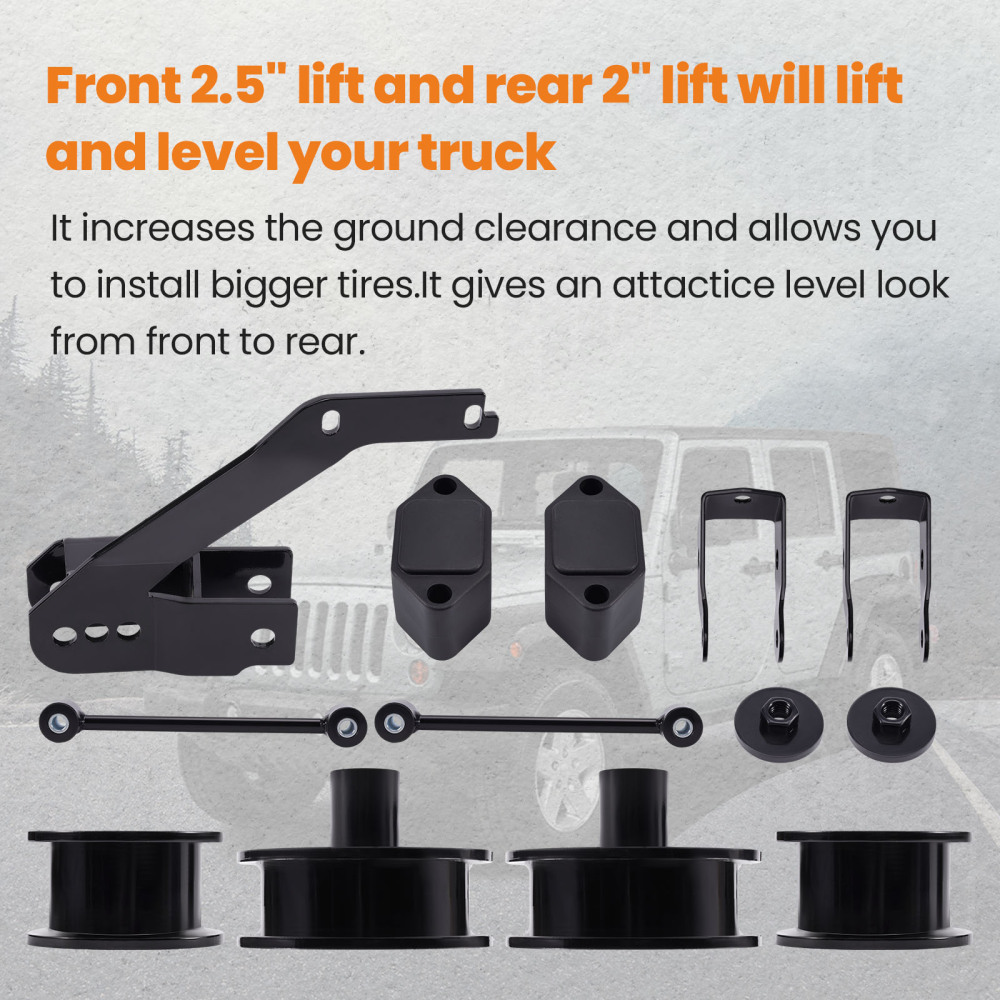 Front 2.5" lift and rear 2" lift will lift and level your truck

It increases the ground clearance and allows you to install bigger tires.It gives an attactice level look from front to rear.