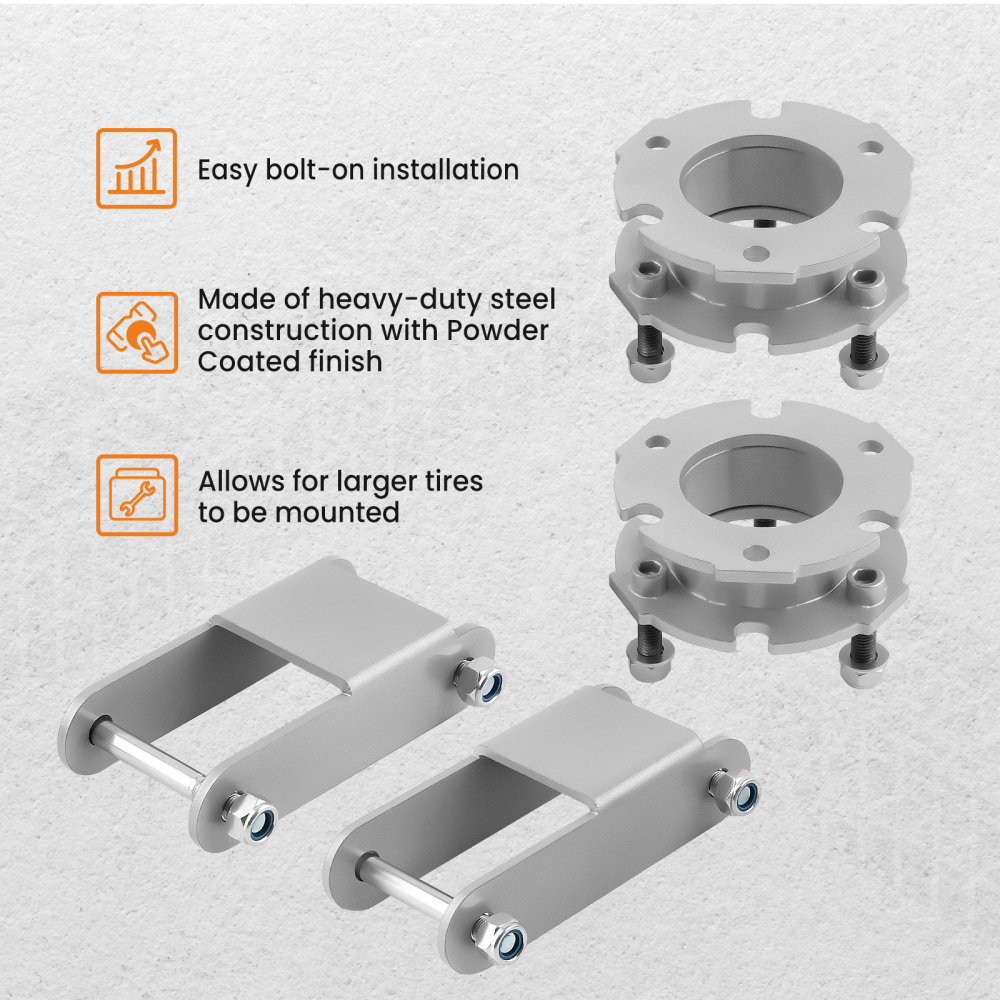 Easy bolt-on installation

Made of heavy-duty steel construction with Powder Coated finish

Allows for larger tires to be mounted