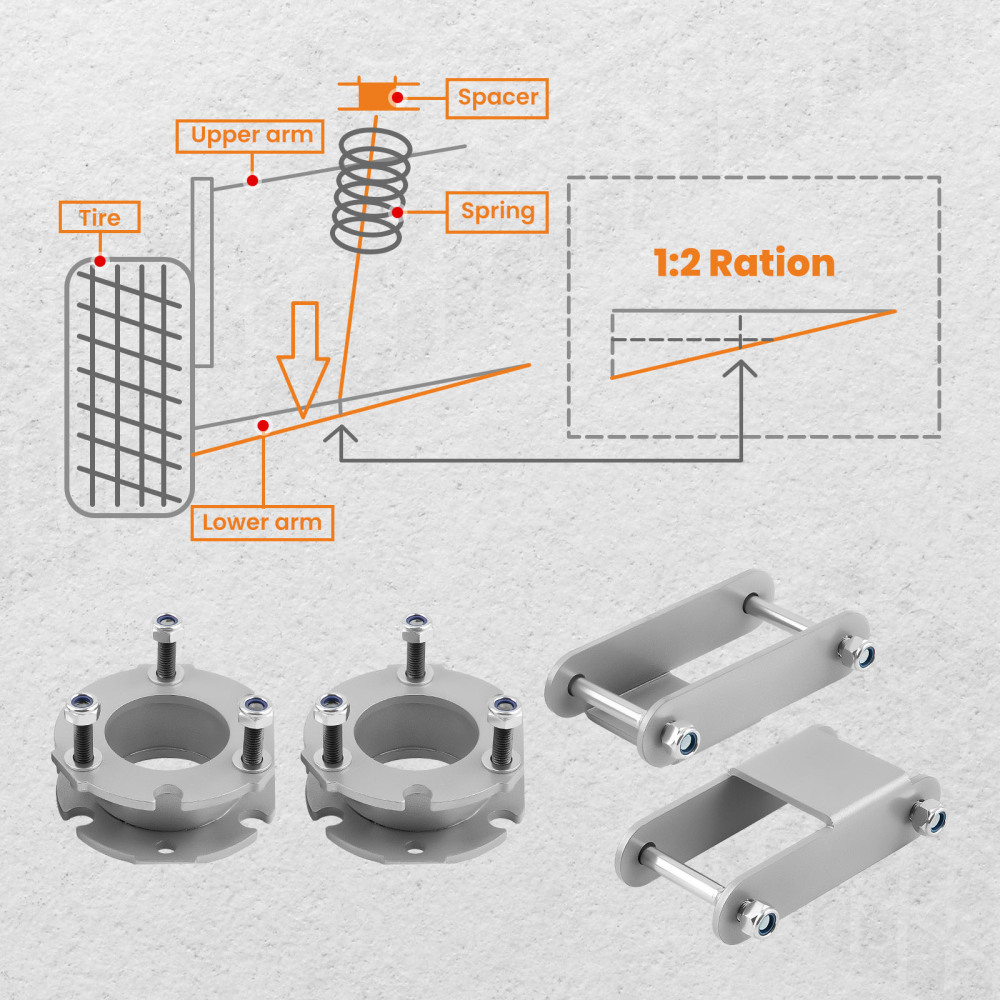 Spacer

Upper arm

Spring

Tire

1:2 Ration

Lower arm