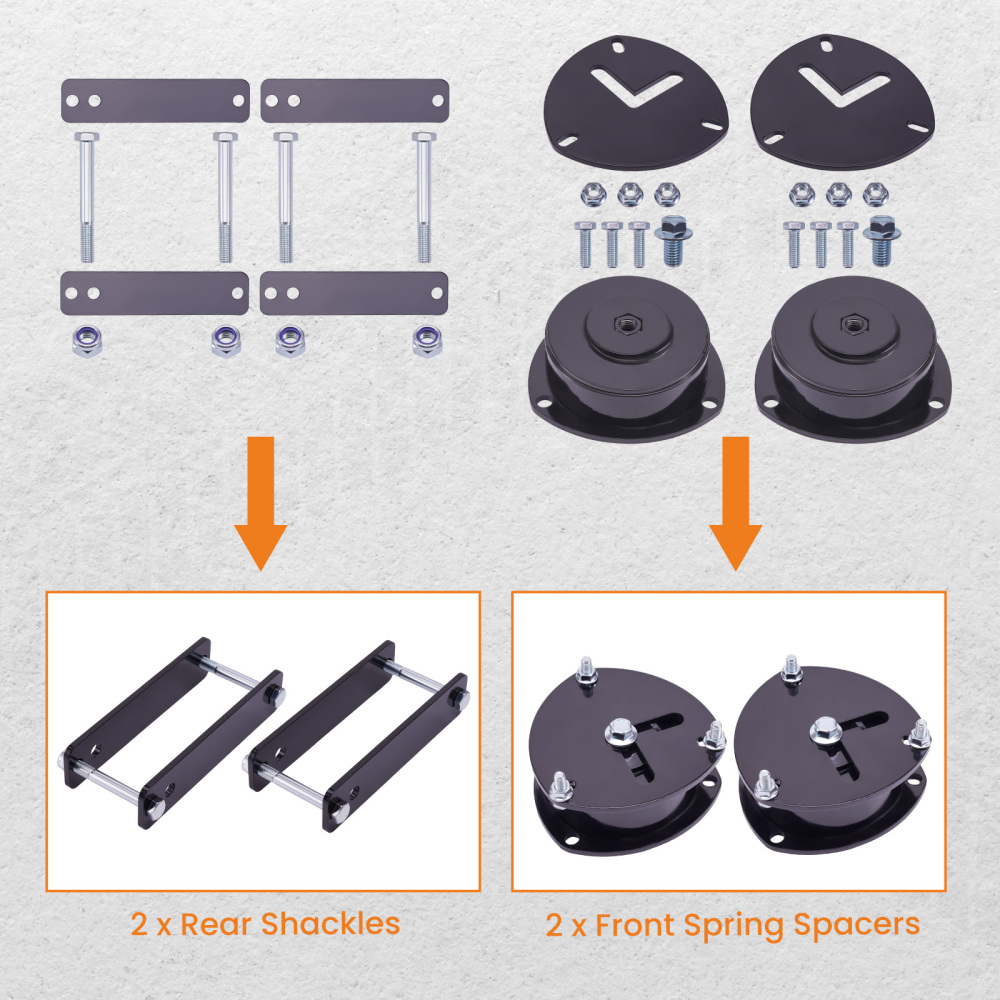 2 x Rear Shackles

2 x Front Spring Spacers