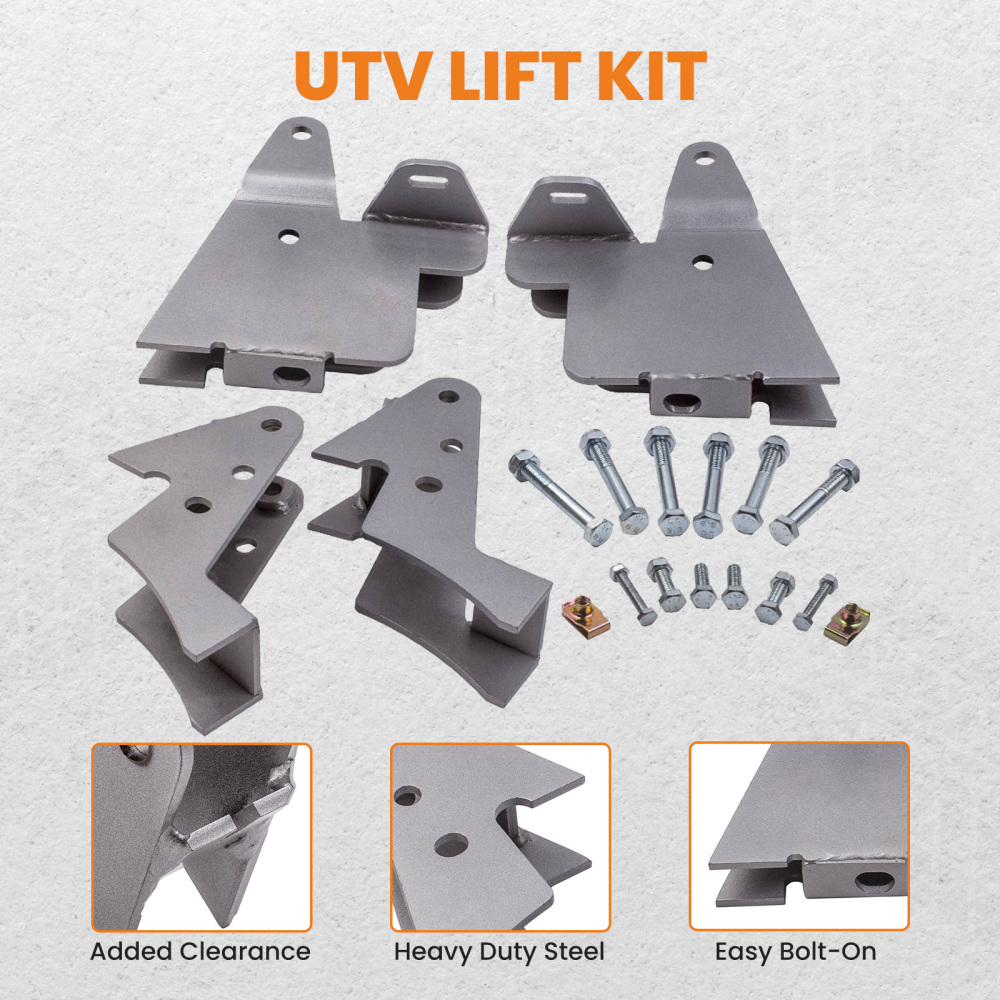 UTV LIFT KIT

Added Clearance

Heavy Duty Steel

Easy Bolt-On