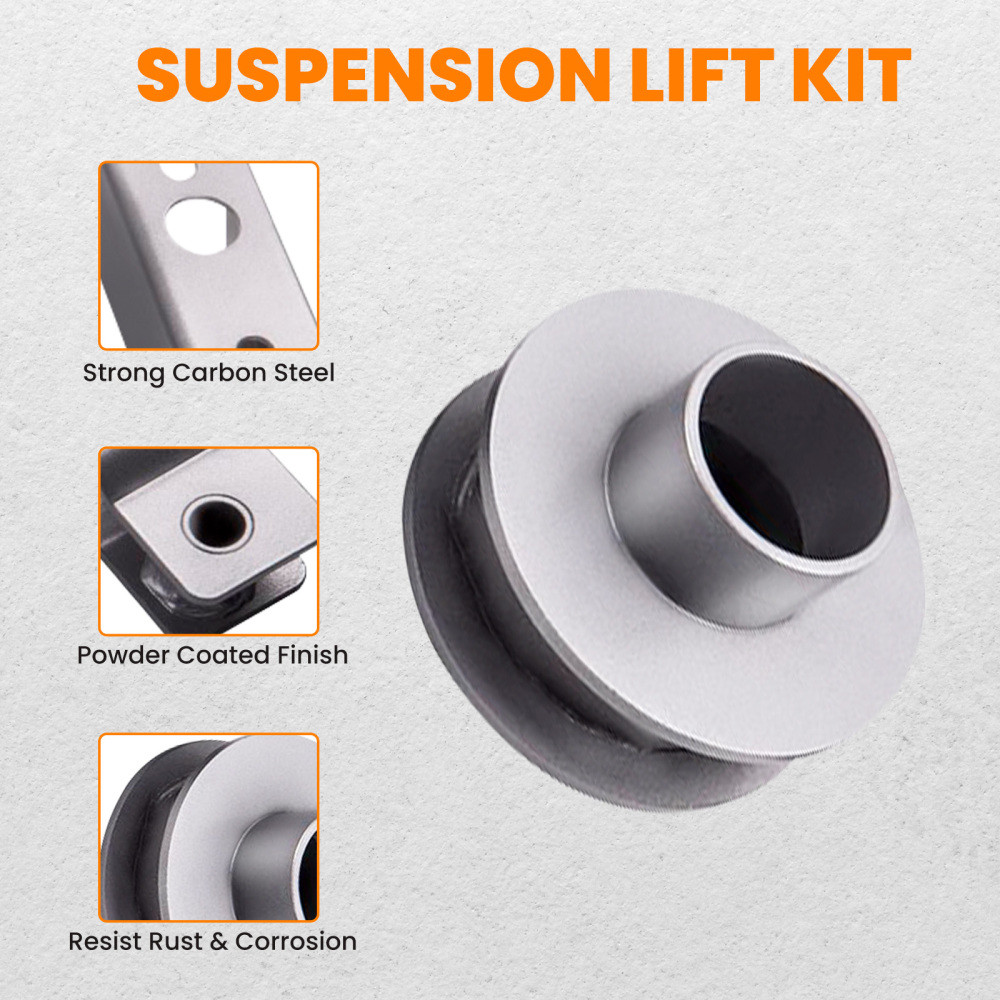 SUSPENSION LIFT KIT

Strong Carbon Steel

Powder Coated Finish

Resist Rust & Corrosion