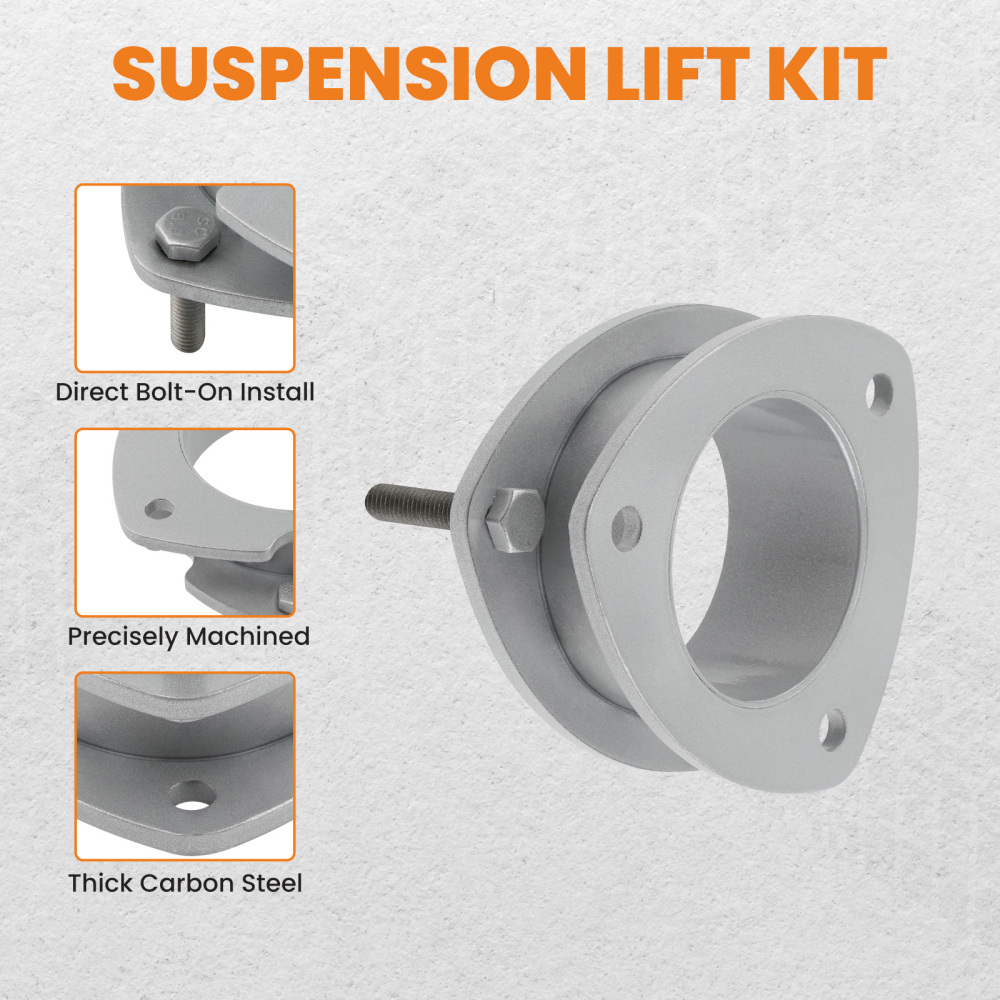 SUSPENSION LIFT KIT

Direct Bolt-On Install

Precisely Machined

Thick Carbon Steel