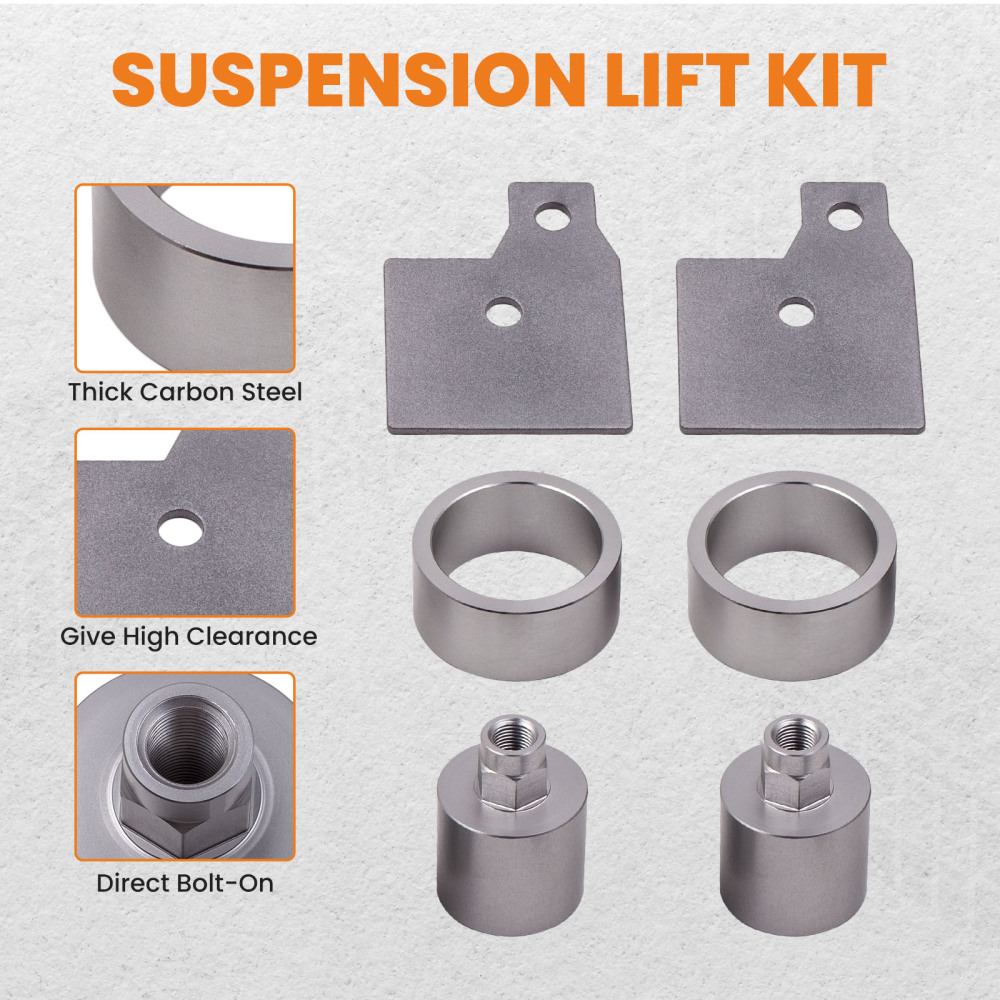 SUSPENSION LIFT KIT

Thick Carbon Steel

Give High Clearance

Direct Bolt-On