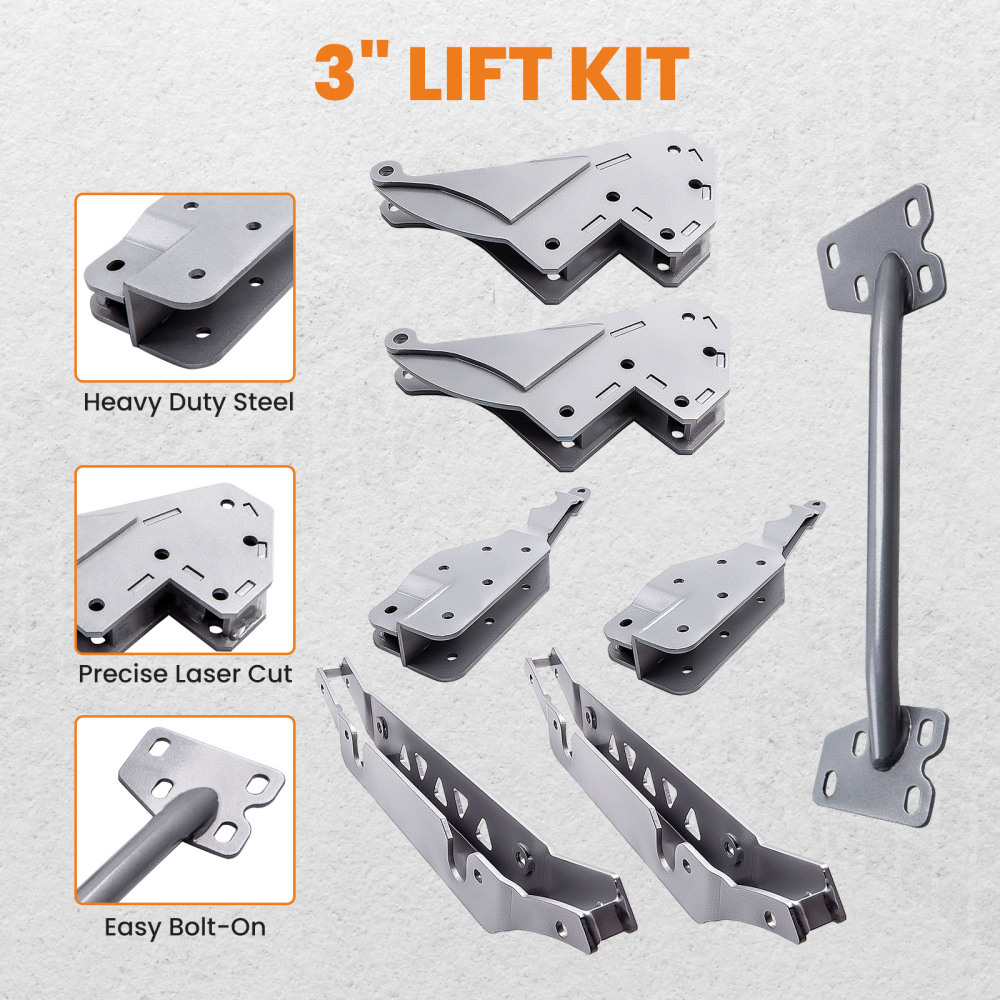 3" LIFT KIT

Heavy Duty Steel

Precise Laser Cut

Easy Bolt-On