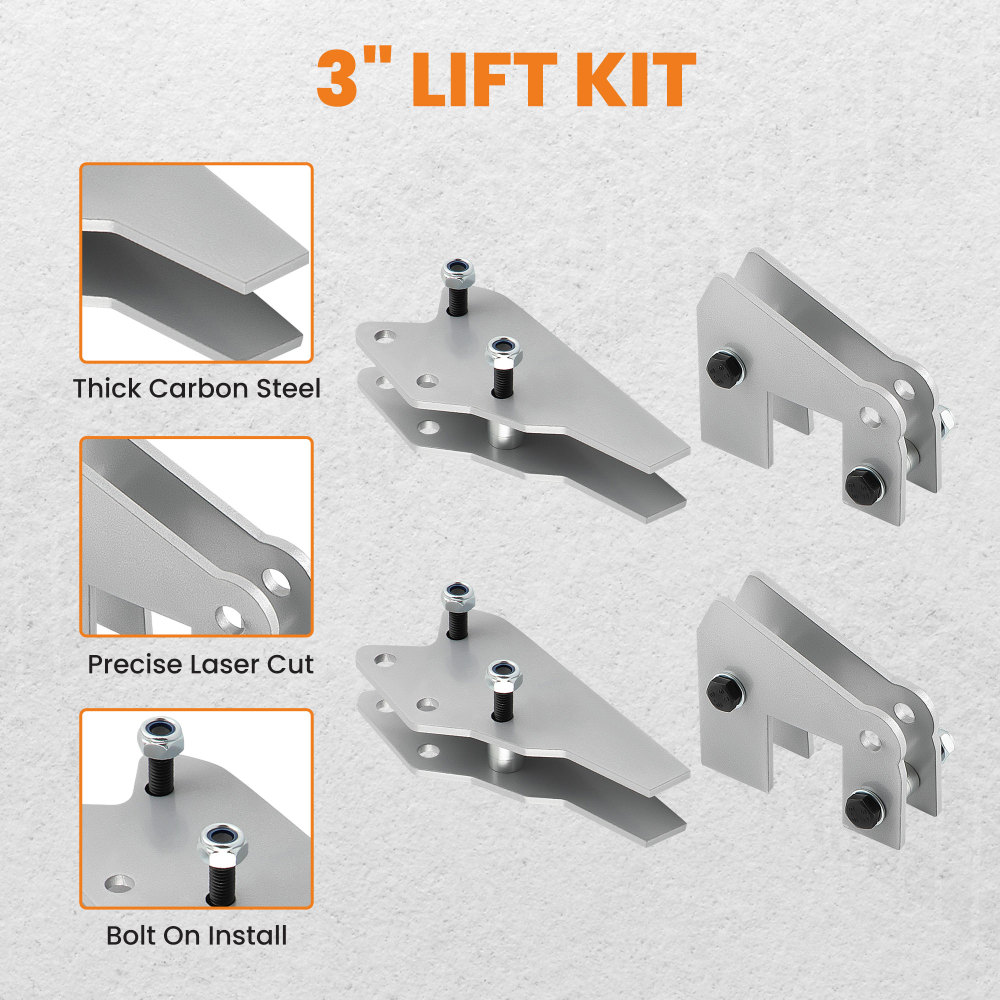 3" LIFT KIT

Thick Carbon Steel

Precise Laser Cut

Bolt On Install