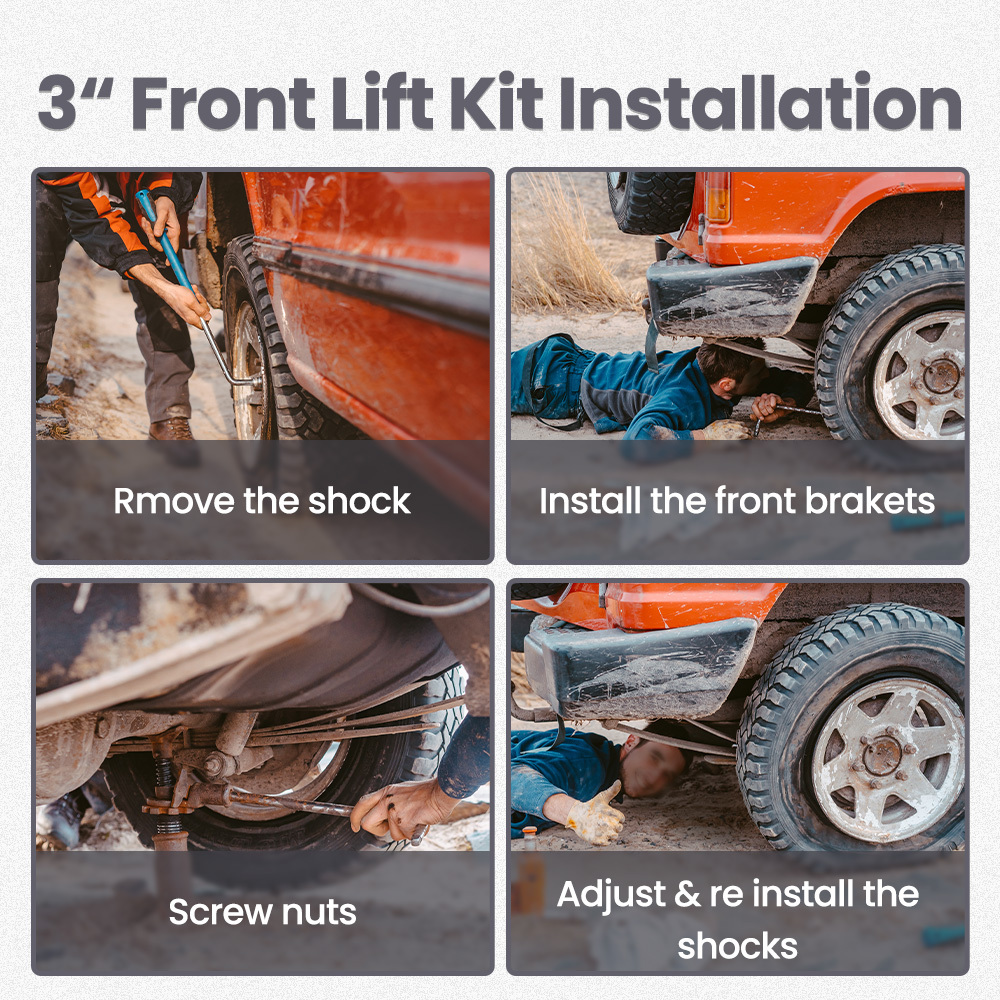 3“ Front Lift Kit Installation

Rmove the shock

Install the front brakets

Screw nuts

Adjust & re install the shocks