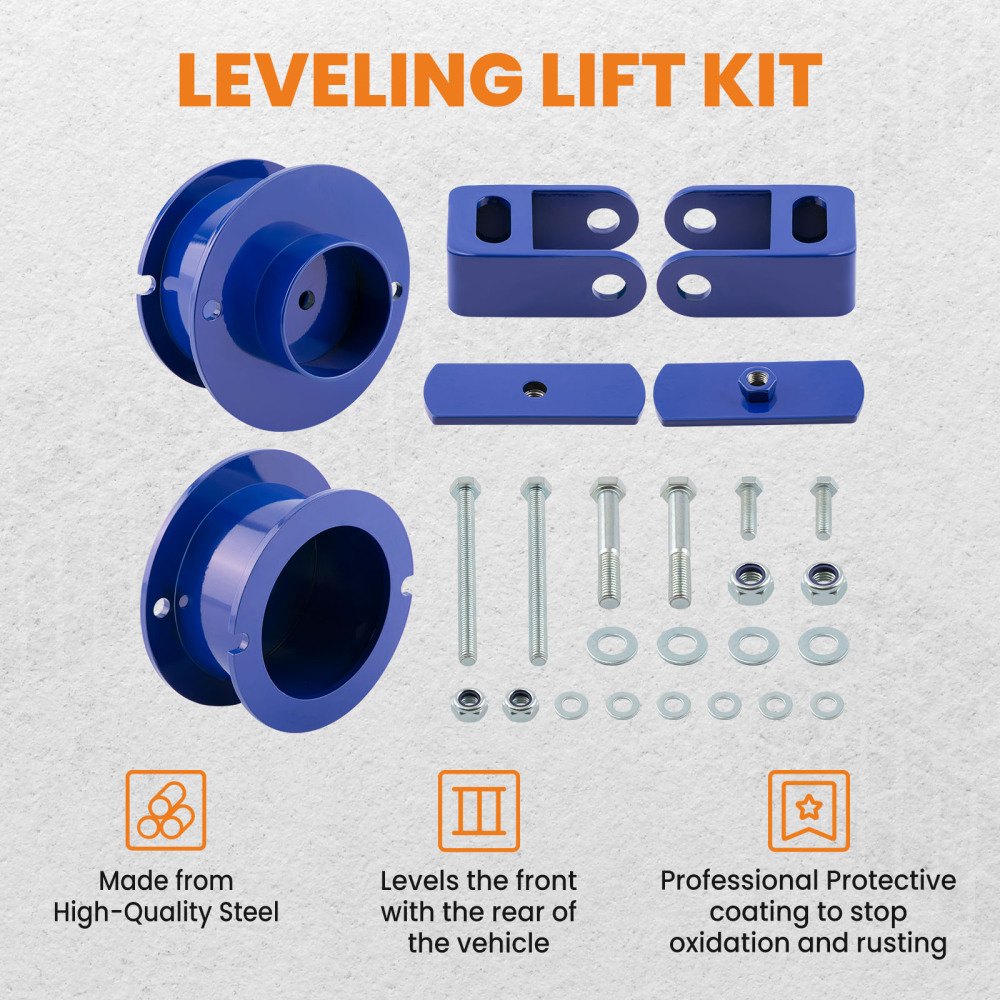 LEVELING LIFT KIT

Made from High-Quality Steel

Levels the front with the rear of the vehicle

Professional Protective coating to stop oxidation and rusting