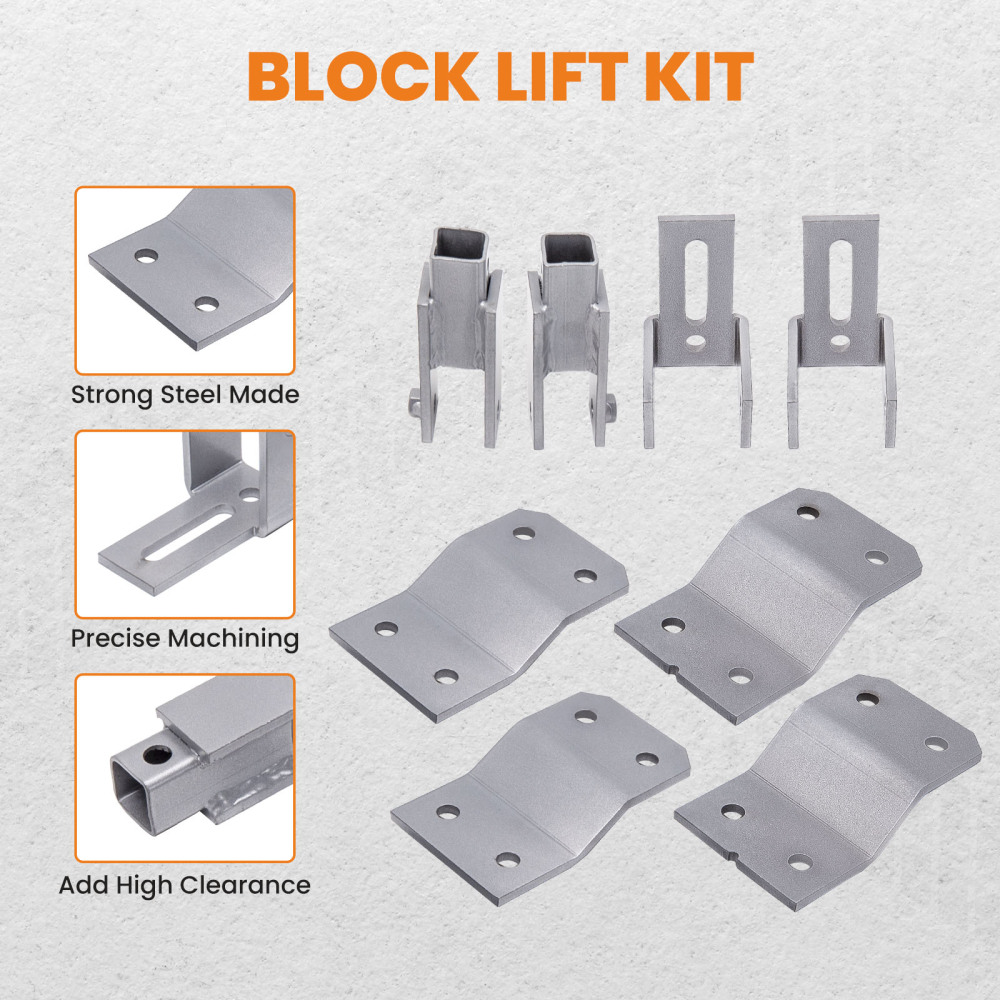 BLOCK LIFT KIT

Strong Steel Made

Precise Machining

Add High Clearance