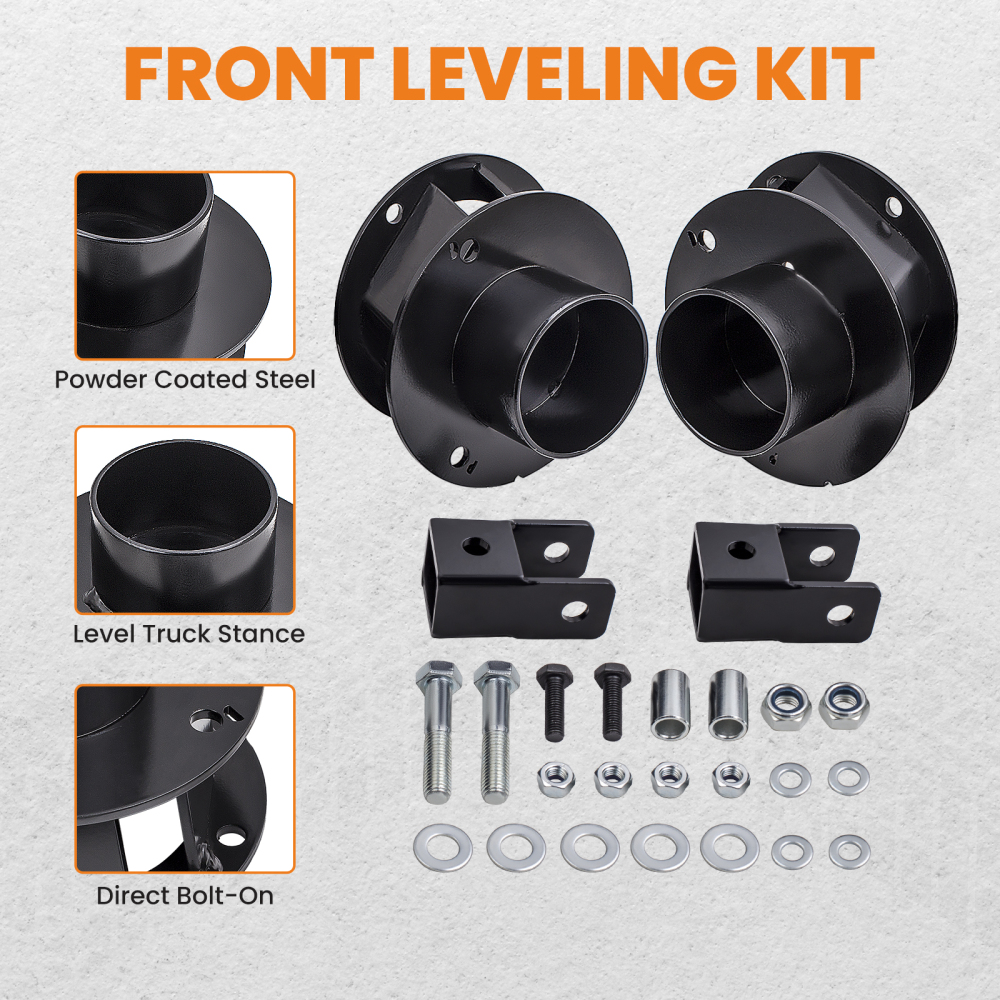 FRONT LEVELING KIT

Powder Coated Steel

Level Truck Stance

Direct Bolt-On