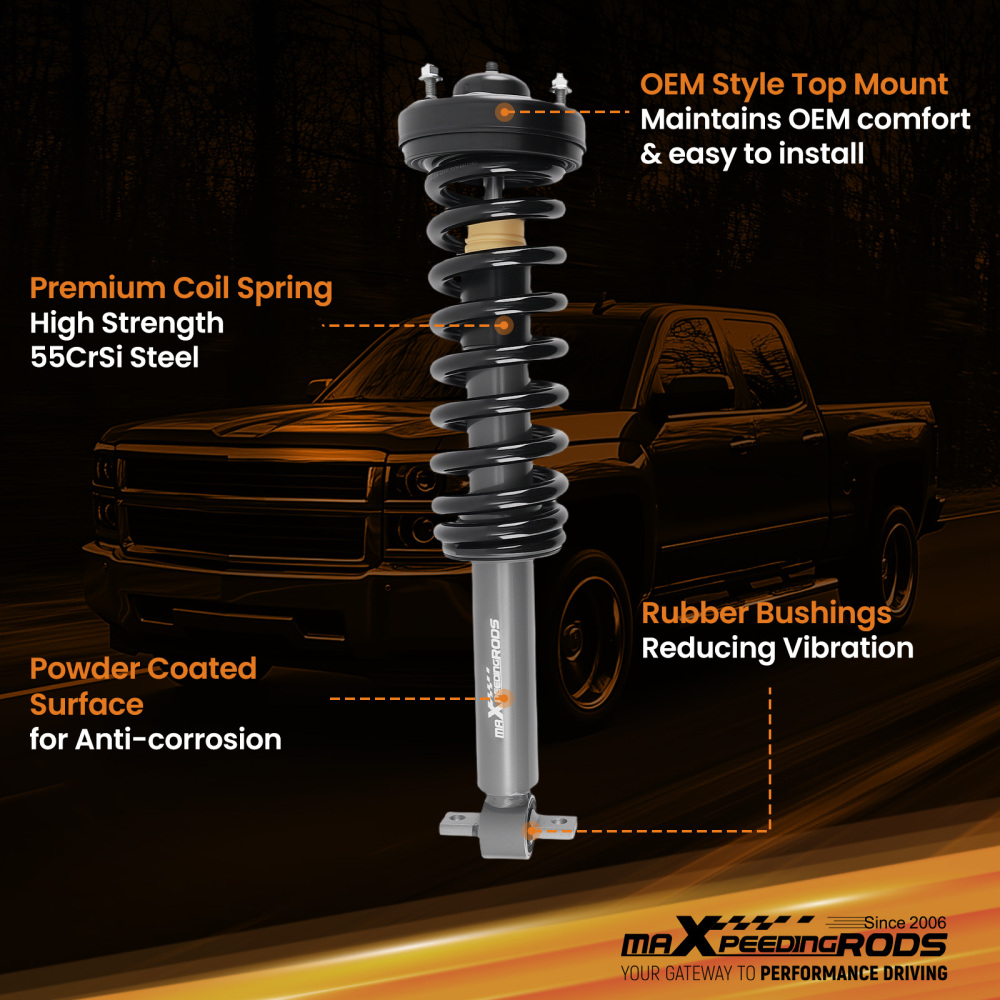 OEM Style Top Mount
Maintains OEM comfort & easy to install

Premium Coil Spring
High Strength 55CrSi Steel

Rubber Bushings
Reducing Vibration

Powder Coated Surface
for Anti-corrosion

maXpeedingRODS

Since 2006
maXpeedingRODS
YOUR GATEWAY TO PERFORMANCE DRIVING