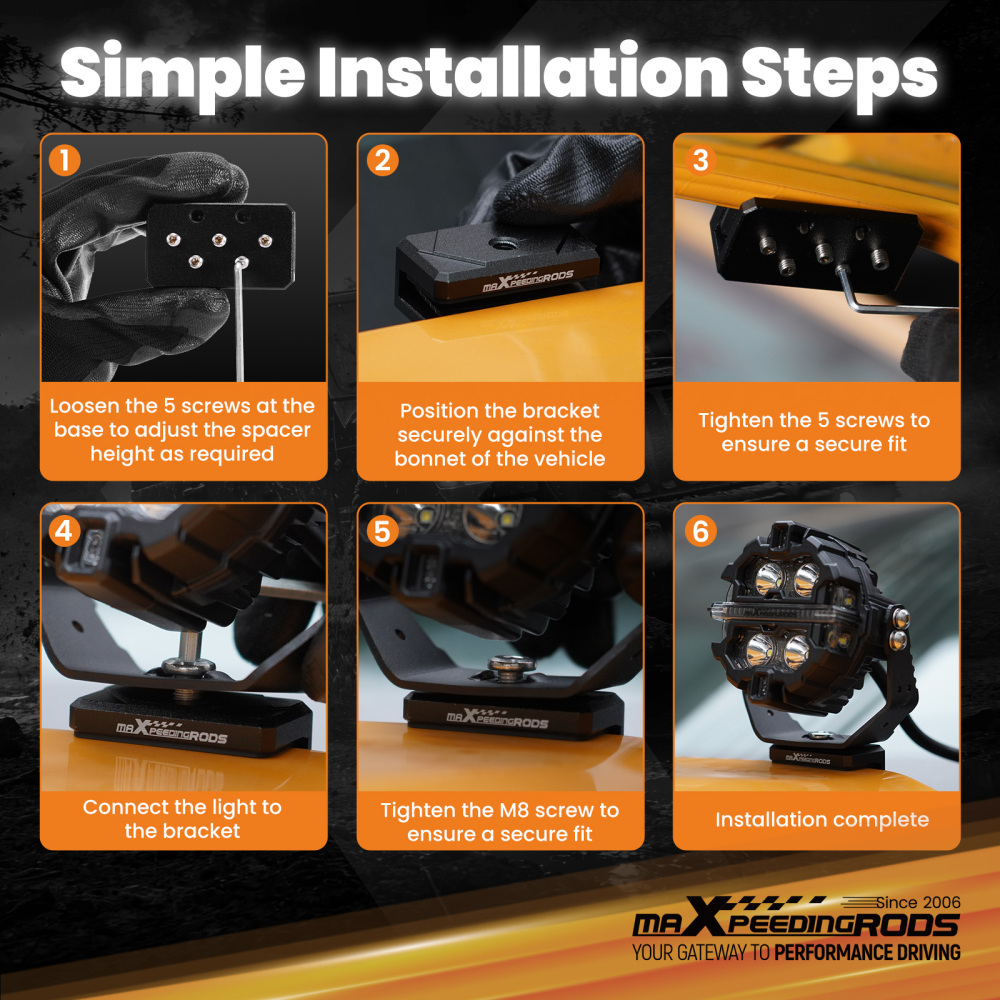 Simple Installation Steps

1

Loosen the 5 screws at the base to adjust the spacer height as required

2

maXpeedingRODS

Position the bracket securely against the bonnet of the vehicle

3

Tighten the 5 screws to ensure a secure fit

4

maXpeedingRODS

Connect the light to the bracket

5

maXpeedingRODS

Tighten the M8 screw to ensure a secure fit

6

maXpeedingRODS

Installation complete

Since 2006
maXpeedingRODS
YOUR GATEWAY TO PERFORMANCE DRIVING