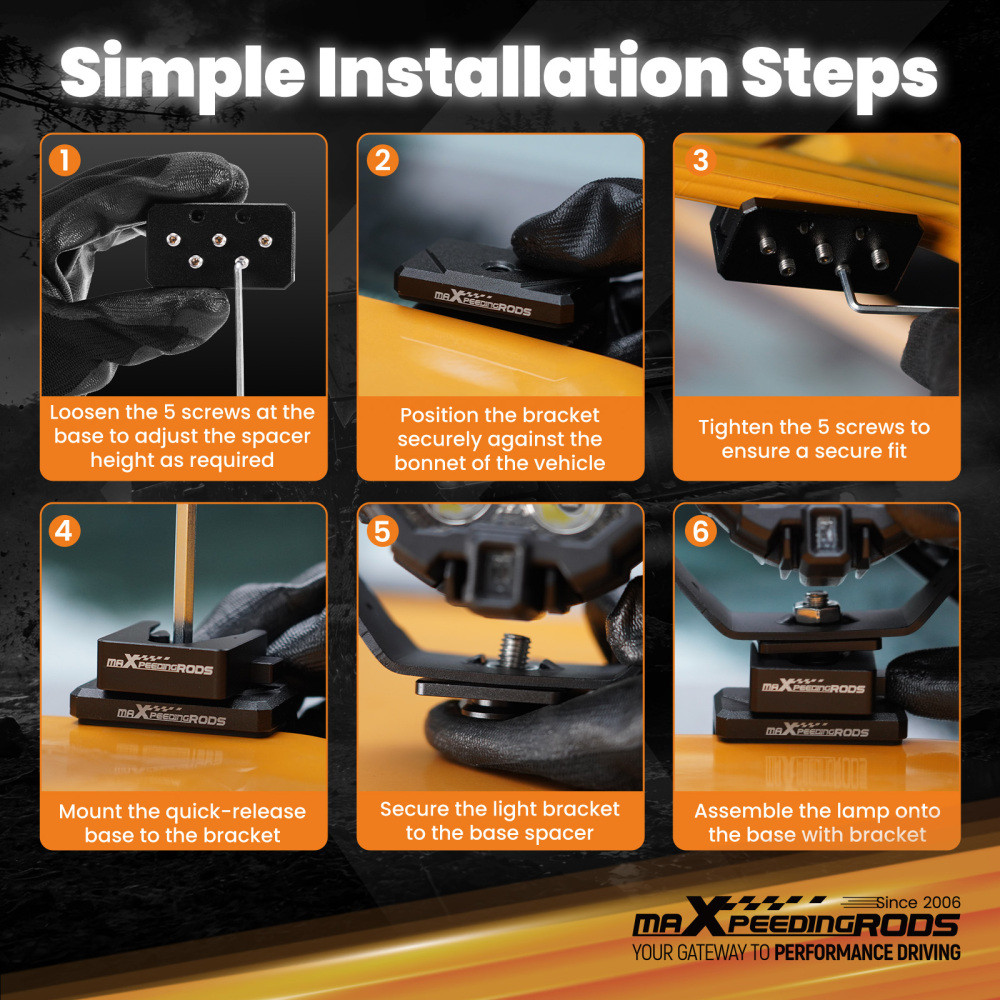 Simple Installation Steps

1

Loosen the 5 screws at the base to adjust the spacer height as required

2

maXpeedingRODS

Position the bracket securely against the bonnet of the vehicle

3

Tighten the 5 screws to ensure a secure fit

4

maXpeedingRODS

maXpeedingRODS

Mount the quick-release base to the bracket

5

Secure the light bracket to the base spacer

6

maXpeedingRODS

maXpeedingRODS

Assemble the lamp onto the base with bracket

Since 2006

maXpeedingRODS

YOUR GATEWAY TO PERFORMANCE DRIVING