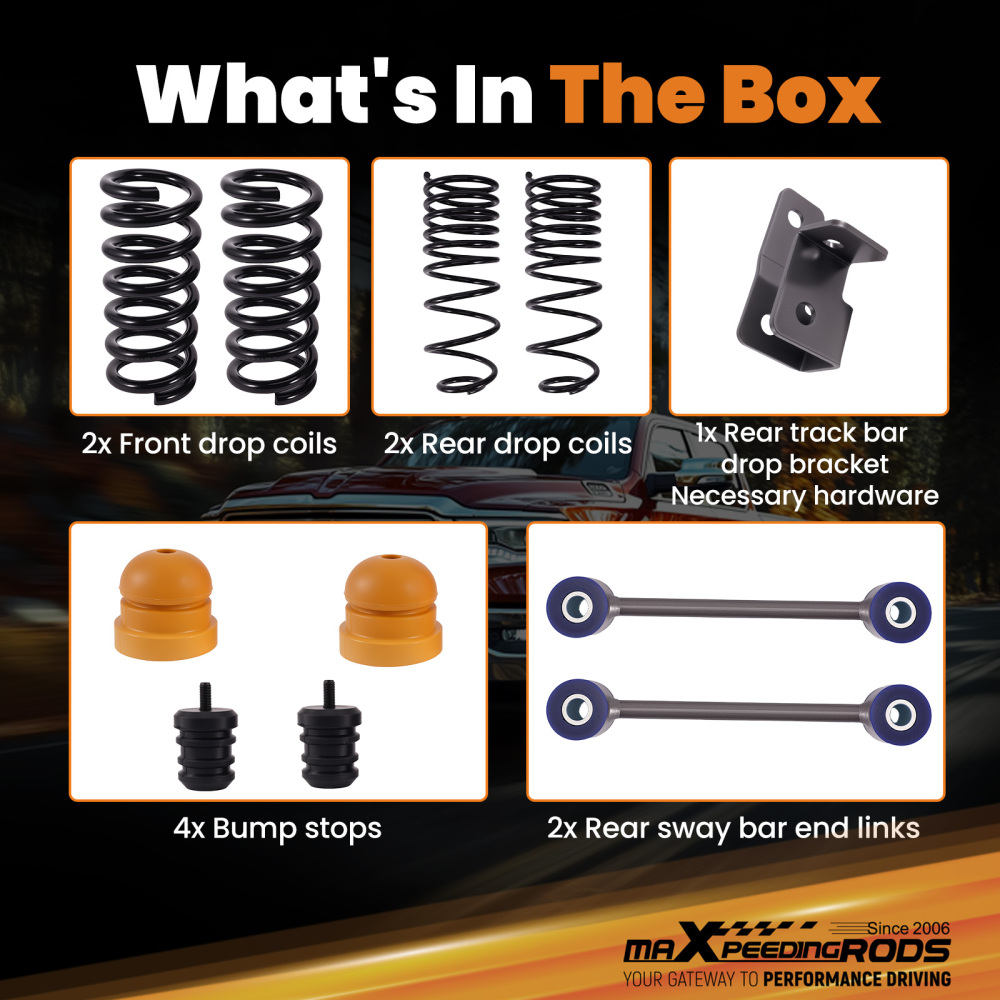 What's In The Box

2x Front drop coils

2x Rear drop coils

1x Rear track bar drop bracket
Necessary hardware

4x Bump stops

2x Rear sway bar end links

Since 2006
maXpeedingRODS
YOUR GATEWAY TO PERFORMANCE DRIVING