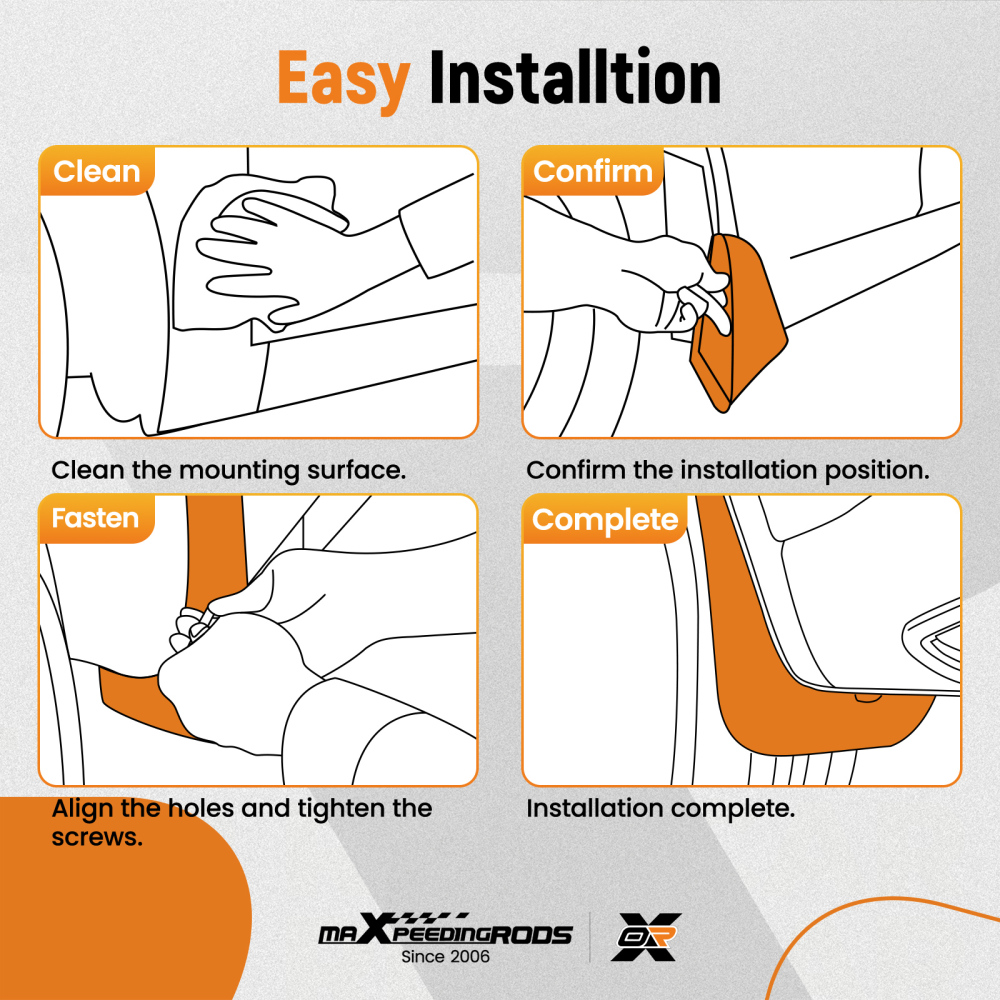 Easy Installtion

Clean

Clean the mounting surface.

Confirm

Confirm the installation position.

Fasten

Align the holes and tighten the screws.

Complete

Installation complete.

maXpeedingRODS
Since 2006

OR